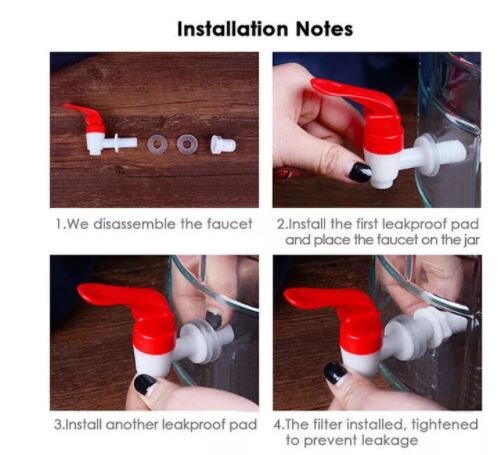 Installation Notes

1.We disassemble the faucet

2.Install the first leakproof pad and place the faucet on the jar

3.Install another leakproof pad

4.The filter installed, tightened to prevent leakage