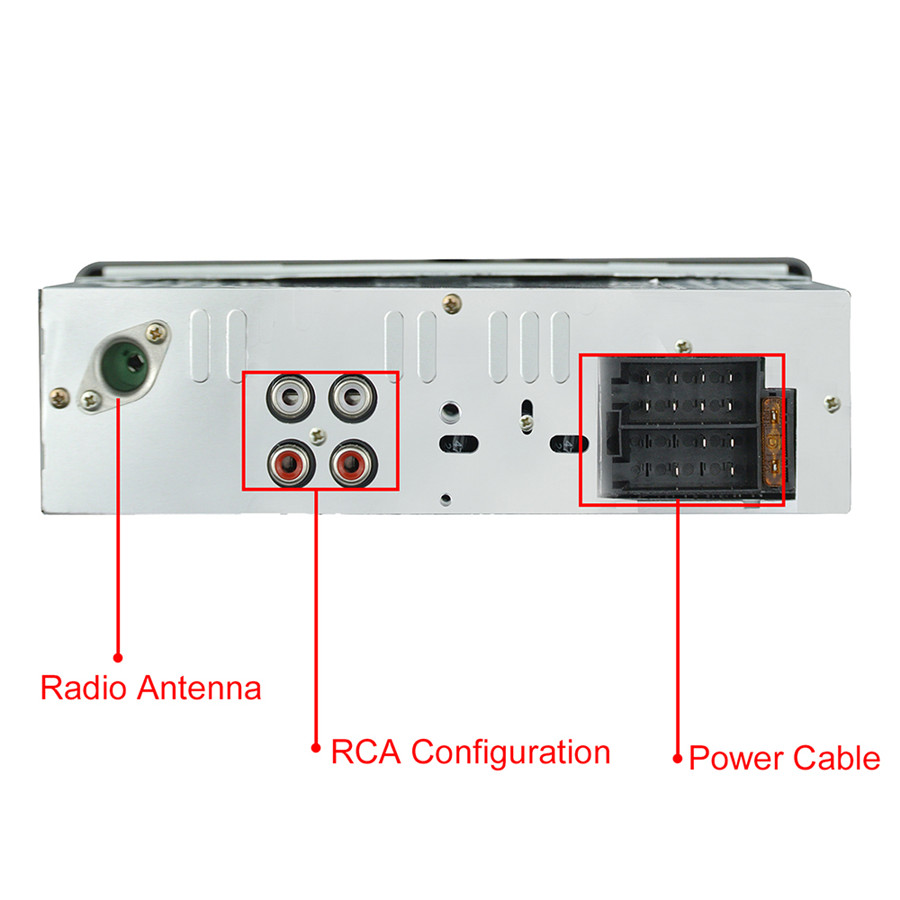 Radio Antenna

RCA Configuration

Power Cable