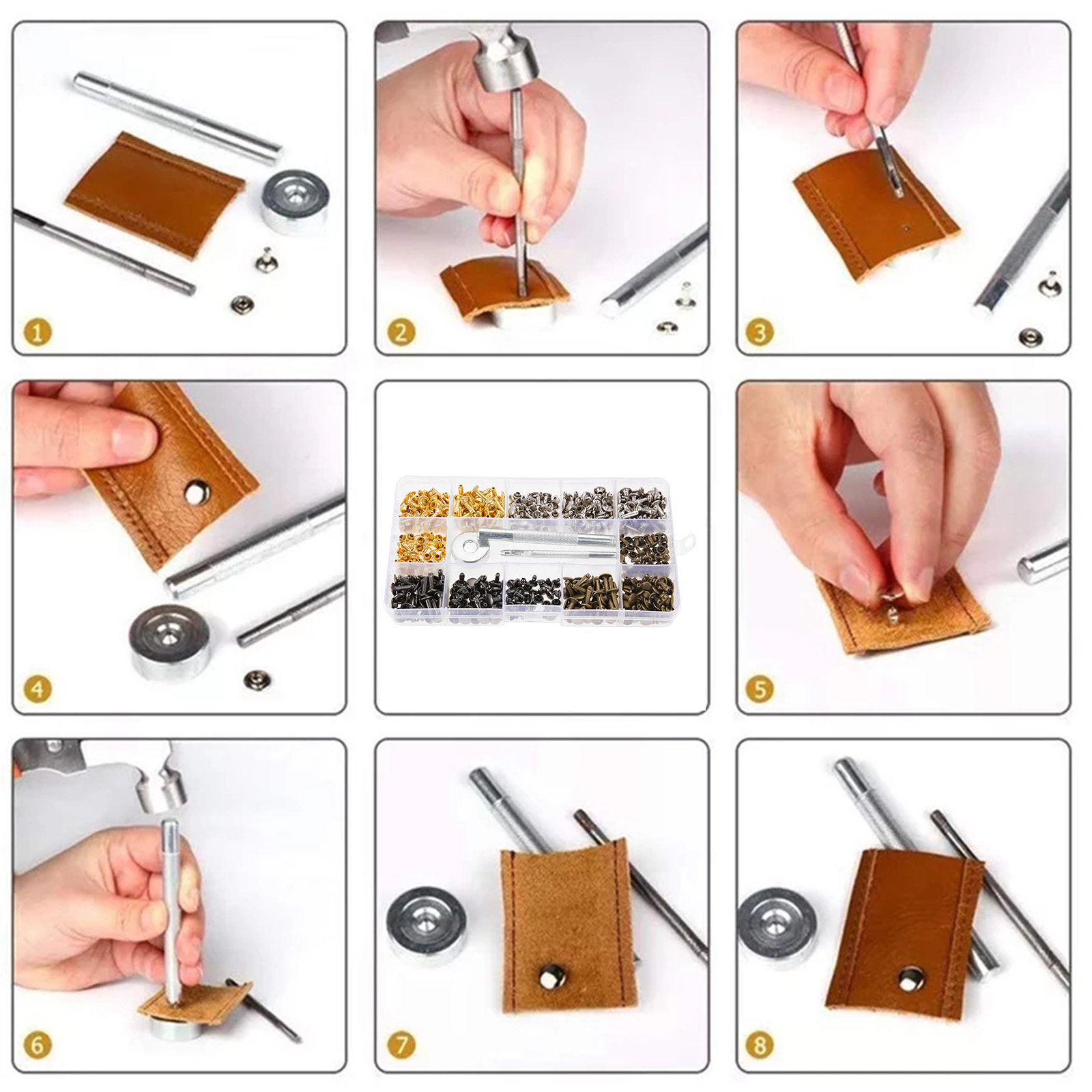 1

2

3

4

5

6

7

8