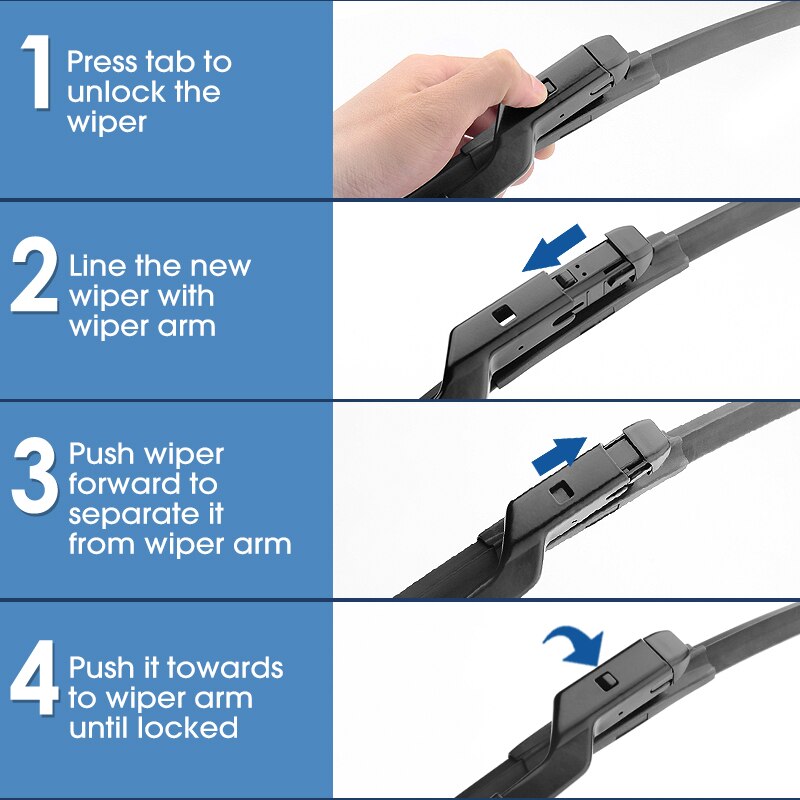 1 Press tab to unlock the wiper

2 Line the new wiper with wiper arm

3 Push wiper forward to separate it from wiper arm

4 Push it towards to wiper arm until locked