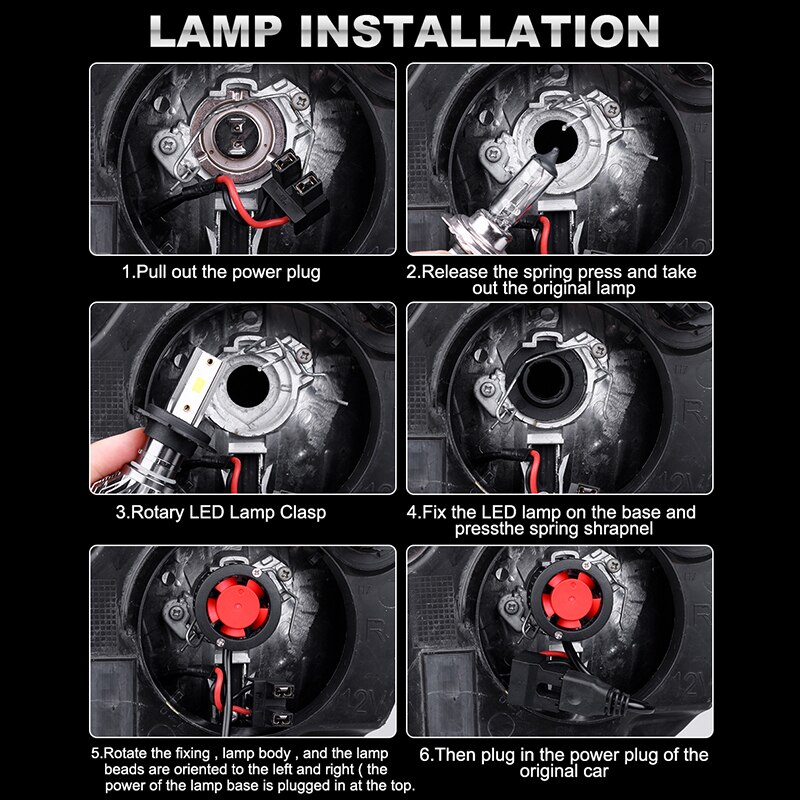 LAMP INSTALLATION

1.Pull out the power plug

2.Release the spring press and take out the original lamp

3.Rotary LED Lamp Clasp

4.Fix the LED lamp on the base and pressthe spring shrapnel

5.Rotate the fixing , lamp body , and the lamp beads are oriented to the left and right ( the power of the lamp base is plugged in at the top.

6.Then plug in the power plug of the original car