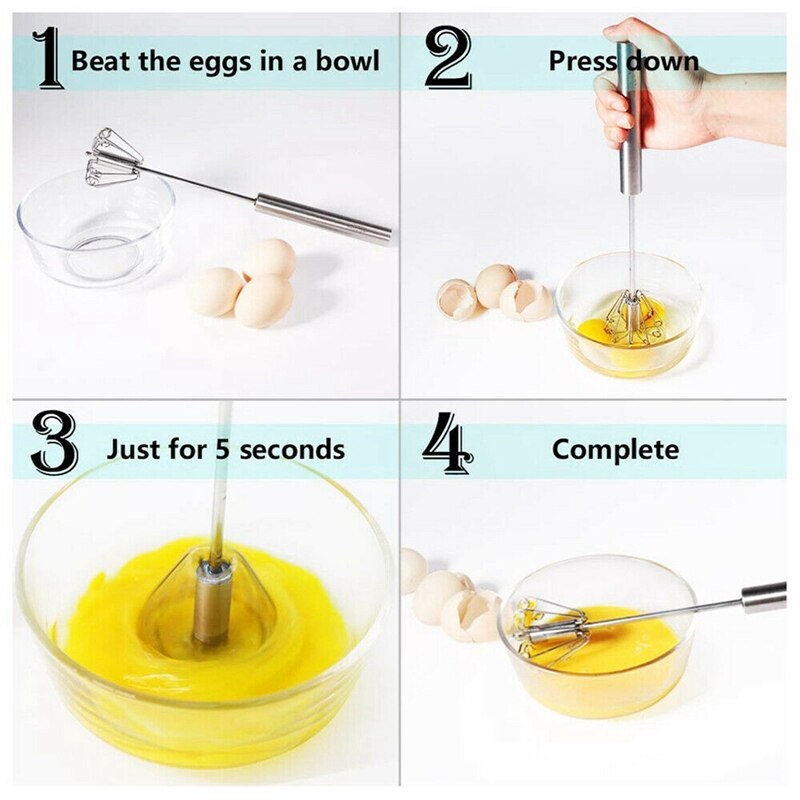 1 Beat the eggs in a bowl

2 Press down

3 Just for 5 seconds

4 Complete