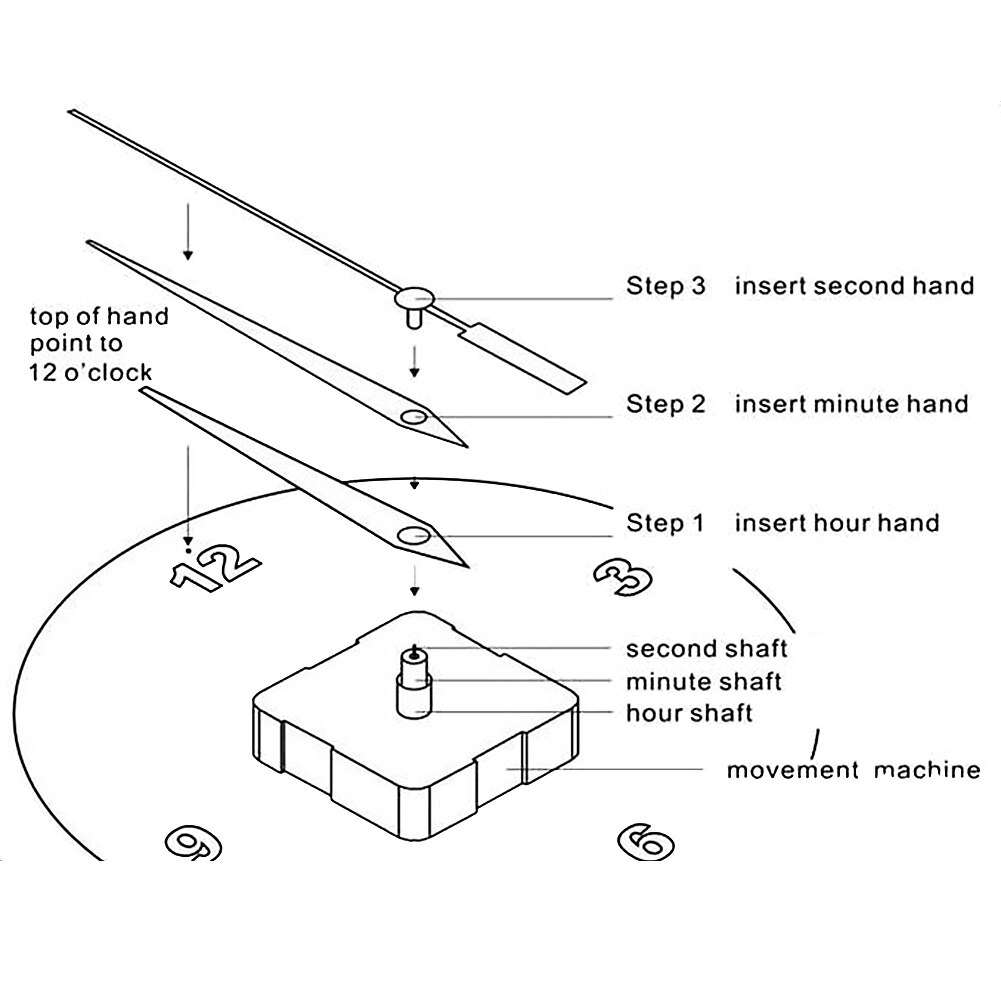 top of hand point to 12 o'clock

Step 3 insert second hand

Step 2 insert minute hand

Step 1 insert hour hand

12

3

second shaft

minute shaft

hour shaft

movement machine

9

6