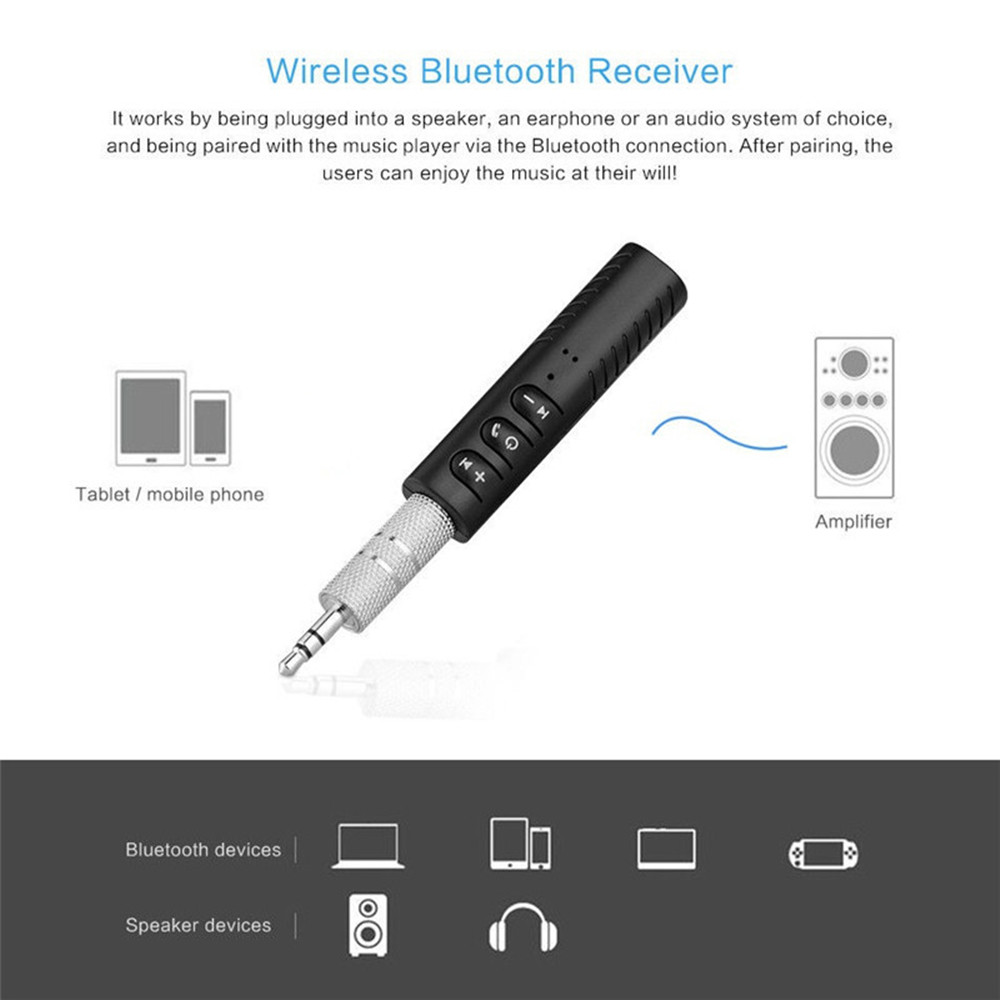 Wireless Bluetooth Receiver

It works by being plugged into a speaker, an earphone or an audio system of choice, and being paired with the music player via the Bluetooth connection. After pairing, the users can enjoy the music at their will!

Tablet / mobile phone

Amplifier

Bluetooth devices

Speaker devices