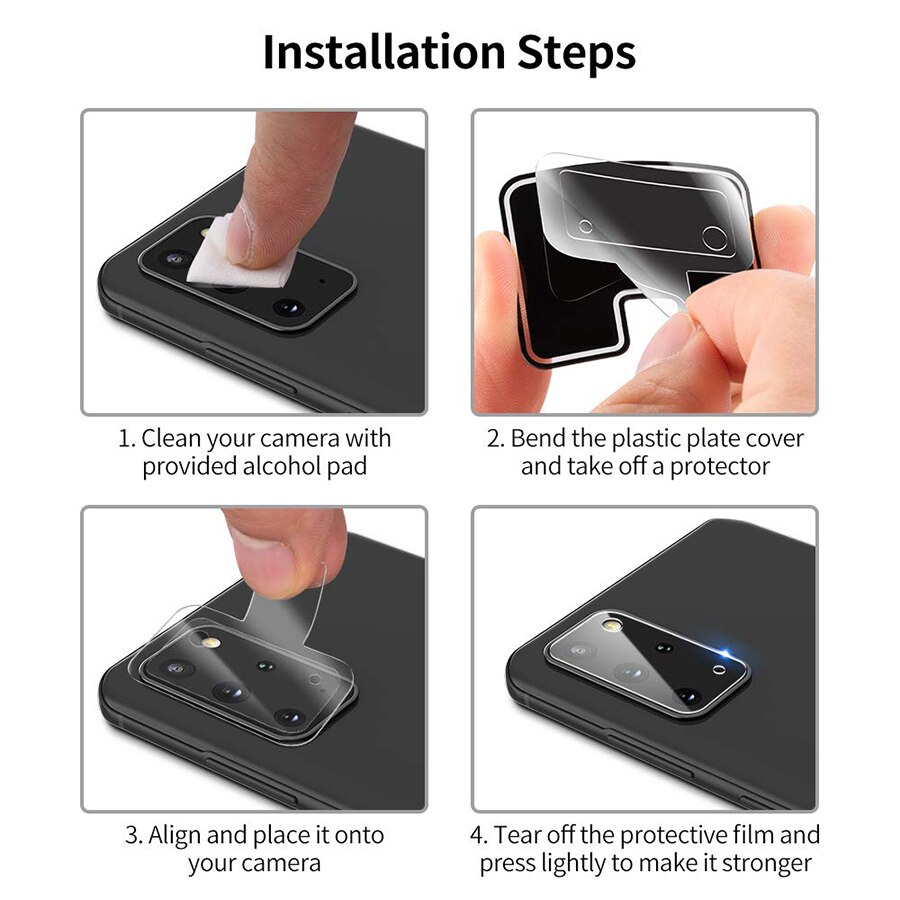 Installation Steps

1. Clean your camera with provided alcohol pad

2. Bend the plastic plate cover and take off a protector

3. Align and place it onto your camera

4. Tear off the protective film and press lightly to make it stronger