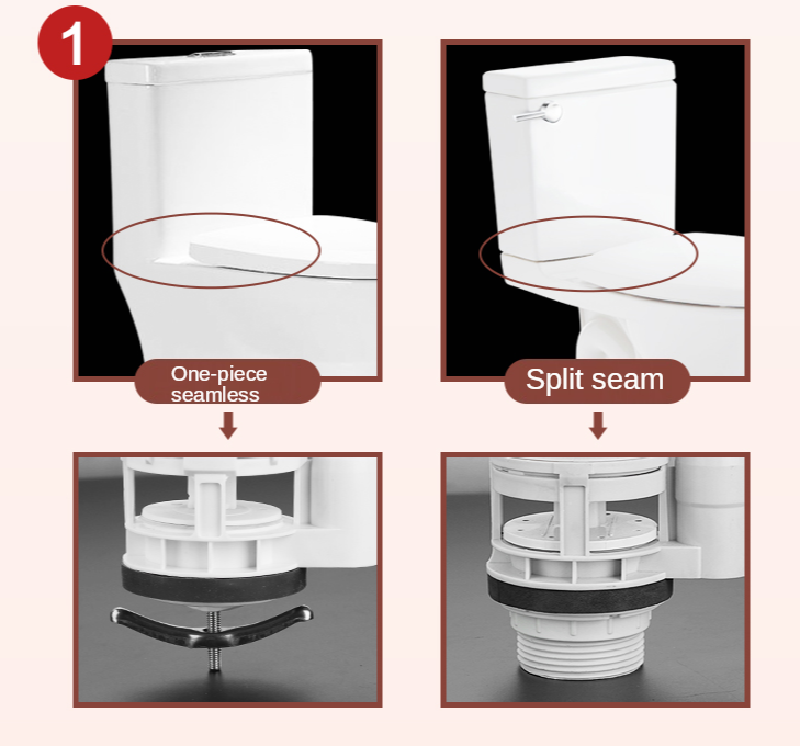 1

One-piece seamless

Split seam