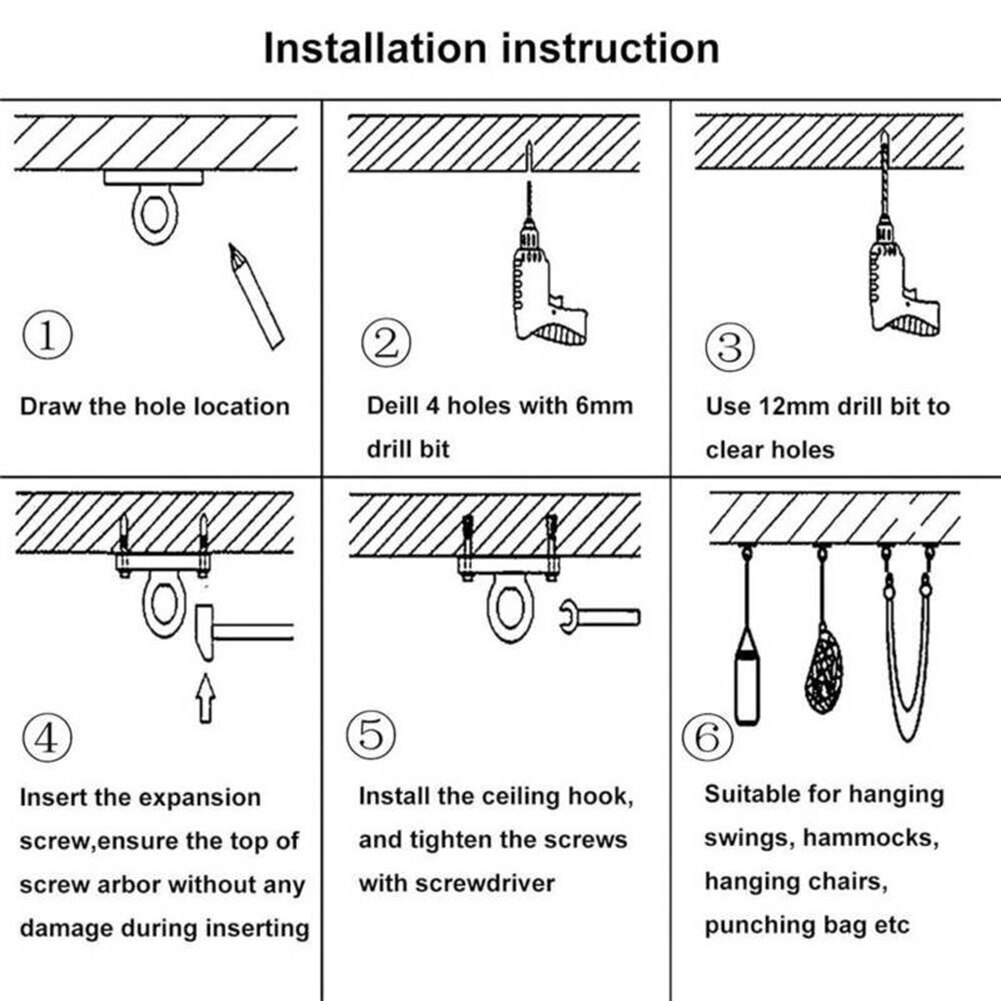 Installation instruction

①

Draw the hole location

②

Deill 4 holes with 6mm drill bit

③

Use 12mm drill bit to clear holes

④

Insert the expansion screw,ensure the top of screw arbor without any damage during inserting

⑤

Install the ceiling hook, and tighten the screws with screwdriver

⑥

Suitable for hanging swings, hammocks, hanging chairs, punching bag etc