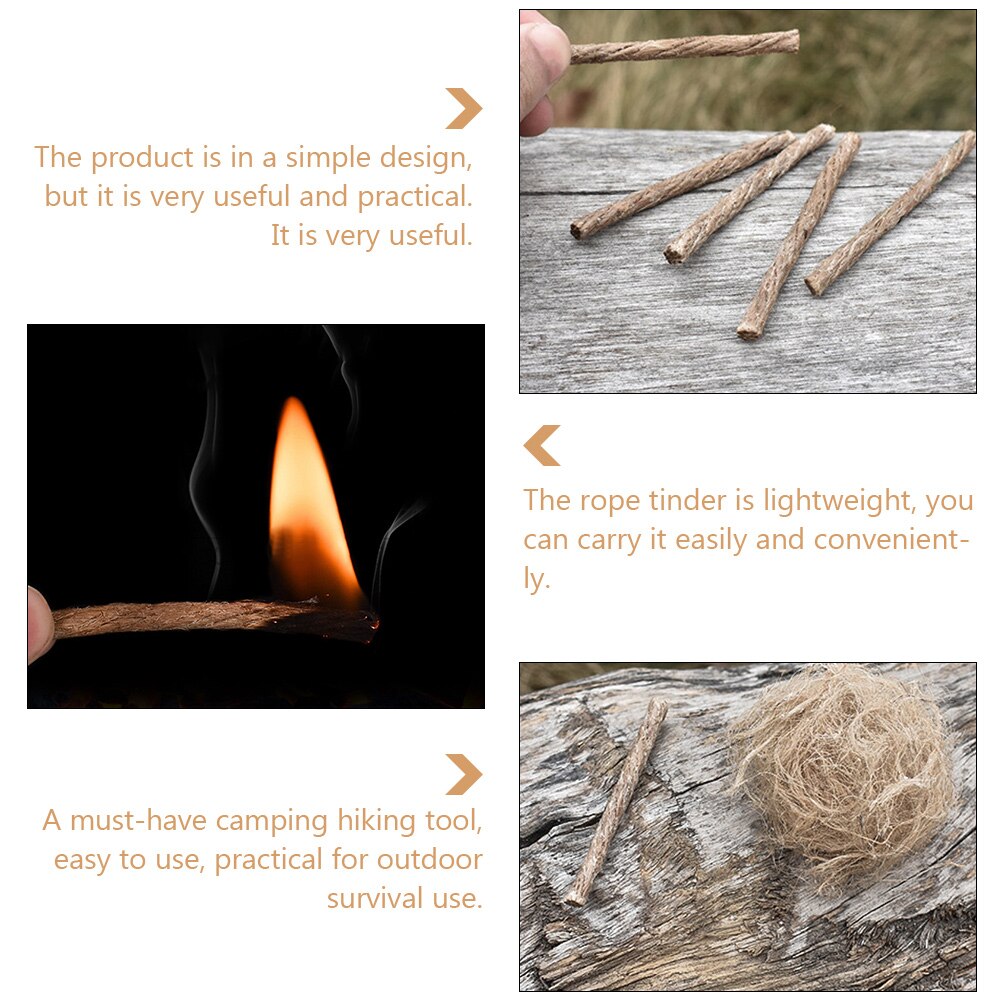 The product is in a simple design, but it is very useful and practical. It is very useful.

The rope tinder is lightweight, you can carry it easily and conveniently.

A must-have camping hiking tool, easy to use, practical for outdoor survival use.