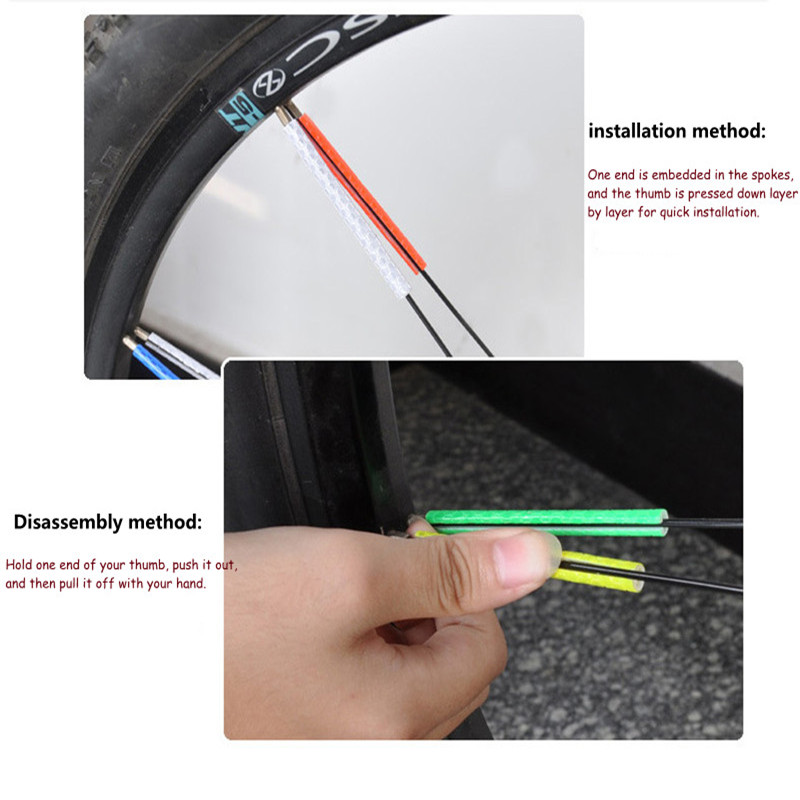 installation method:

One end is embedded in the spokes, and the thumb is pressed down layer by layer for quick installation.

Disassembly method:

Hold one end of your thumb, push it out, and then pull it off with your hand.