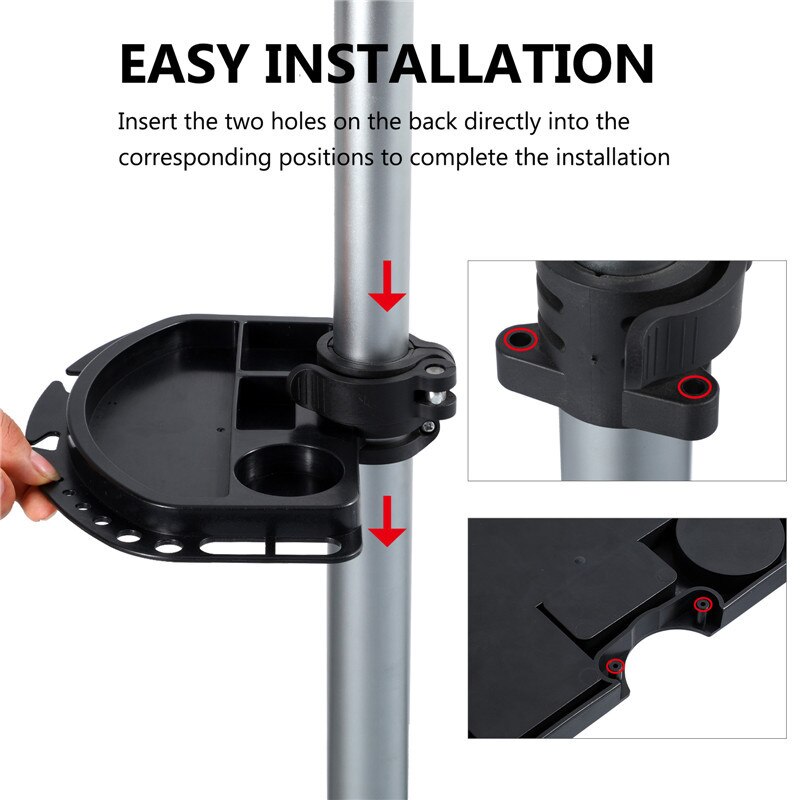 EASY INSTALLATION

Insert the two holes on the back directly into the corresponding positions to complete the installation