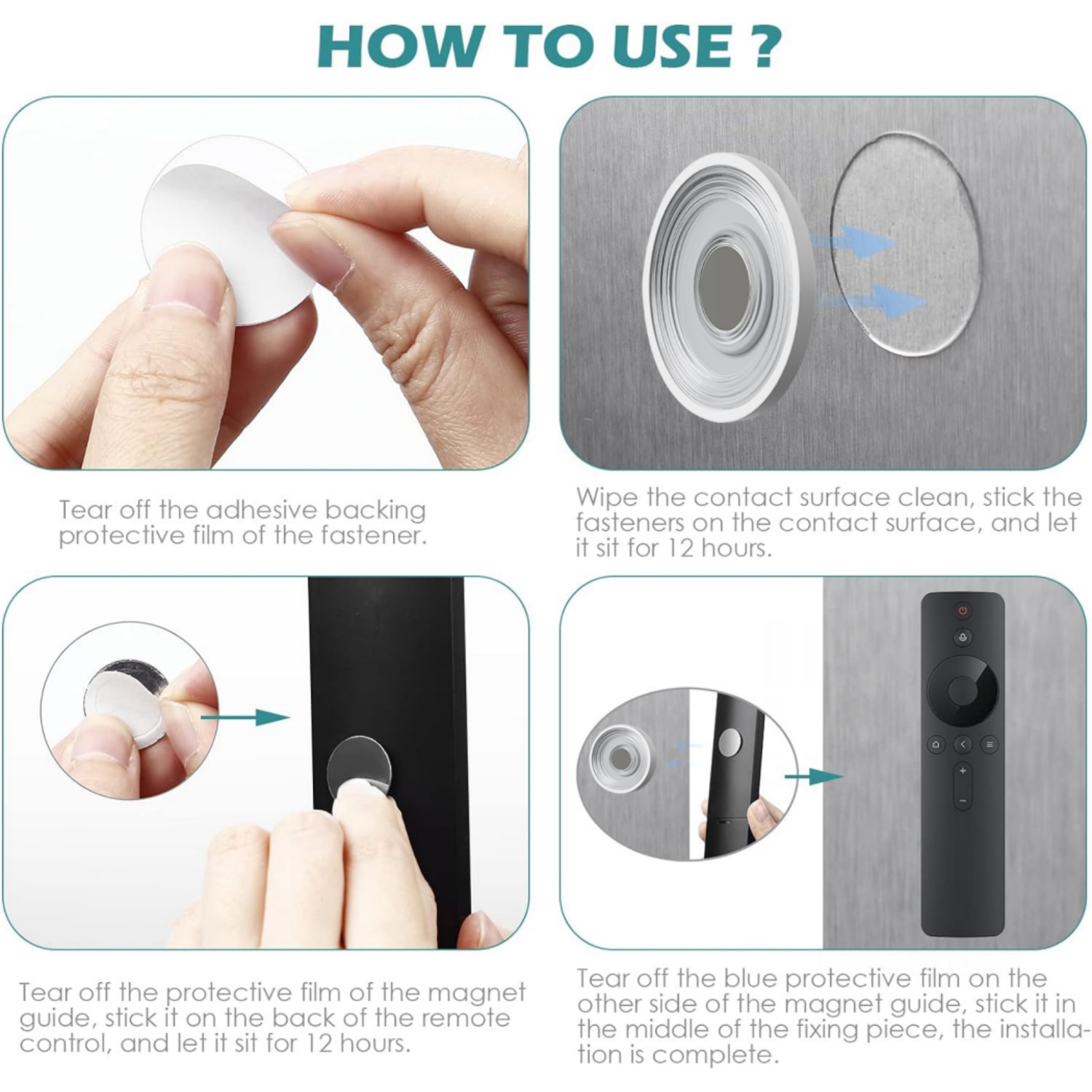 HOW TO USE ?

Tear off the adhesive backing protective film of the fastener.

Wipe the contact surface clean, stick the fasteners on the contact surface, and let it sit for 12 hours.

Tear off the protective film of the magnet guide, stick it on the back of the remote control, and let it sit for 12 hours.

Tear off the blue protective film on the other side of the magnet guide, stick it in the middle of the fixing piece, the installation is complete.