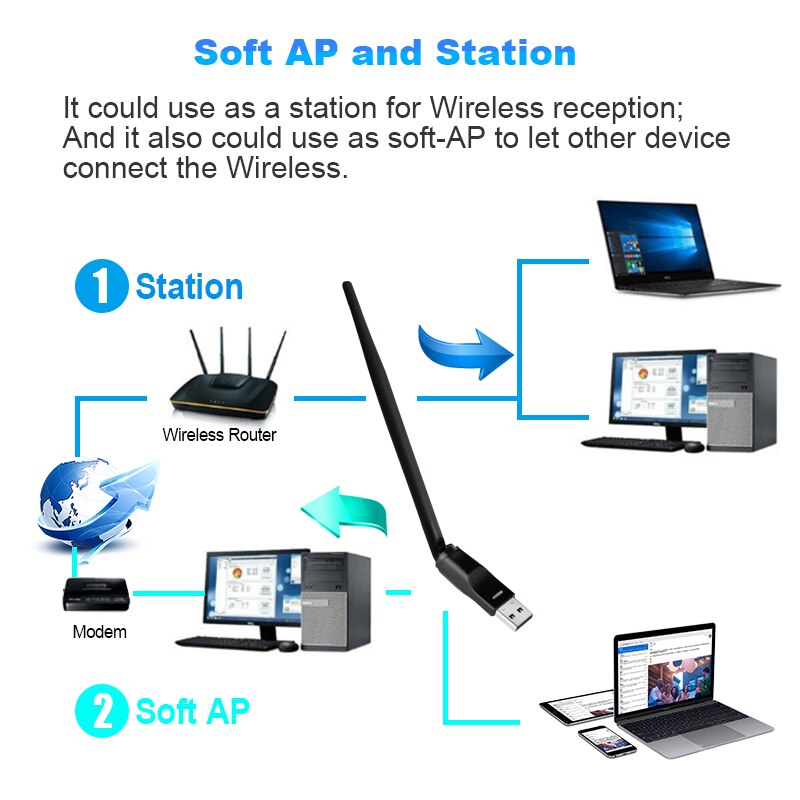 Soft AP and Station

It could use as a station for Wireless reception; And it also could use as soft-AP to let other device connect the Wireless.

1 Station

Wireless Router

Modem

2 Soft AP