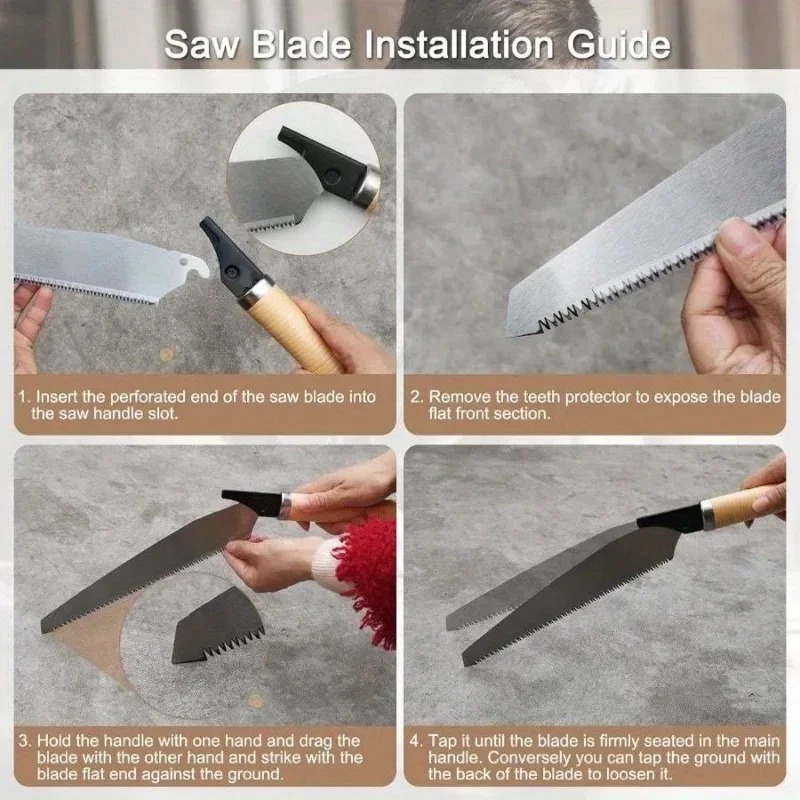 Saw Blade Installation Guide

1. Insert the perforated end of the saw blade into the saw handle slot.

2. Remove the teeth protector to expose the blade flat front section.

3. Hold the handle with one hand and drag the blade with the other hand and strike with the blade flat end against the ground.

4. Tap it until the blade is firmly seated in the main handle. Conversely you can tap the ground with the back of the blade to loosen it.