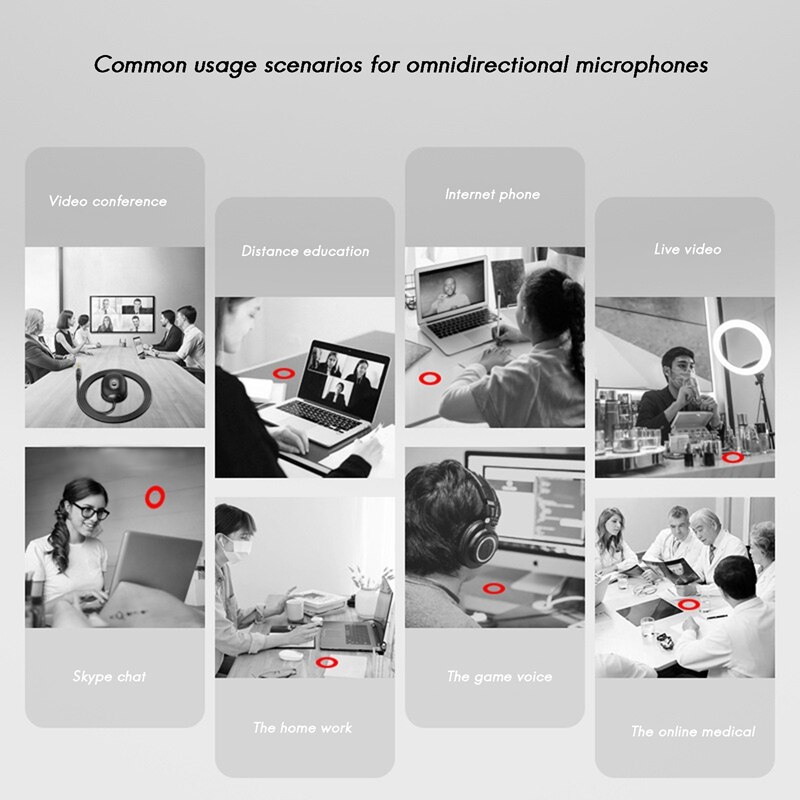 Common usage scenarios for omnidirectional microphones

Video conference

Skype chat

Distance education

The home work

Internet phone

The game voice

Live video

The online medical