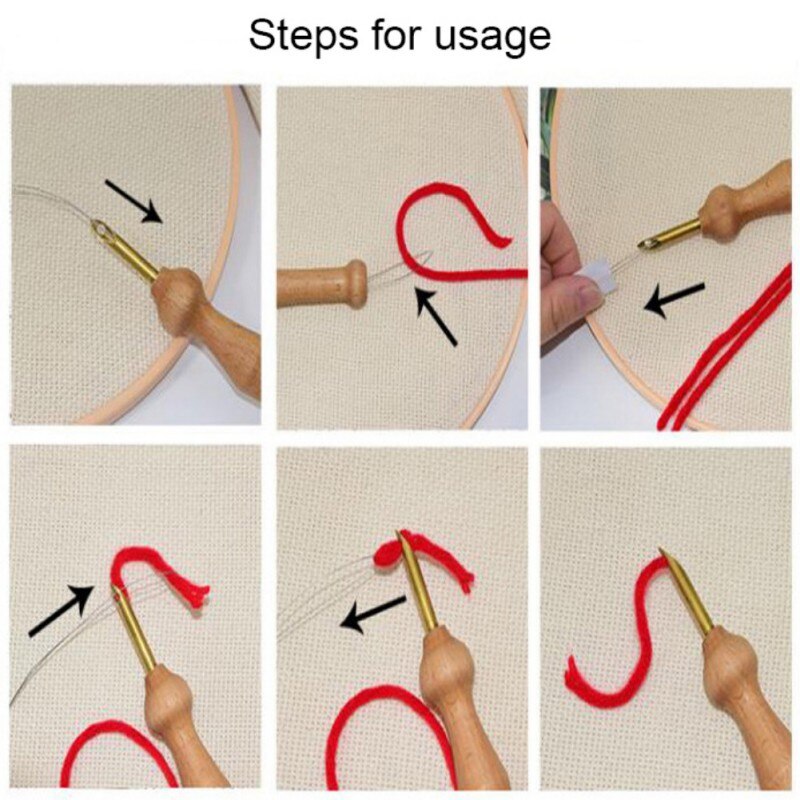 Steps for usage