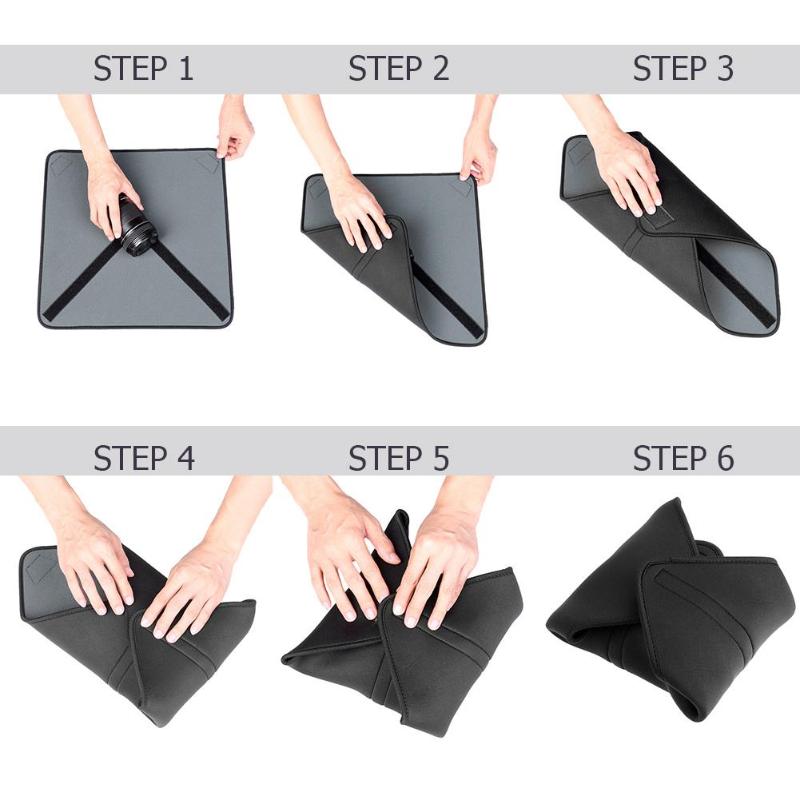 STEP 1 STEP 2 STEP 3

STEP 4 STEP 5 STEP 6