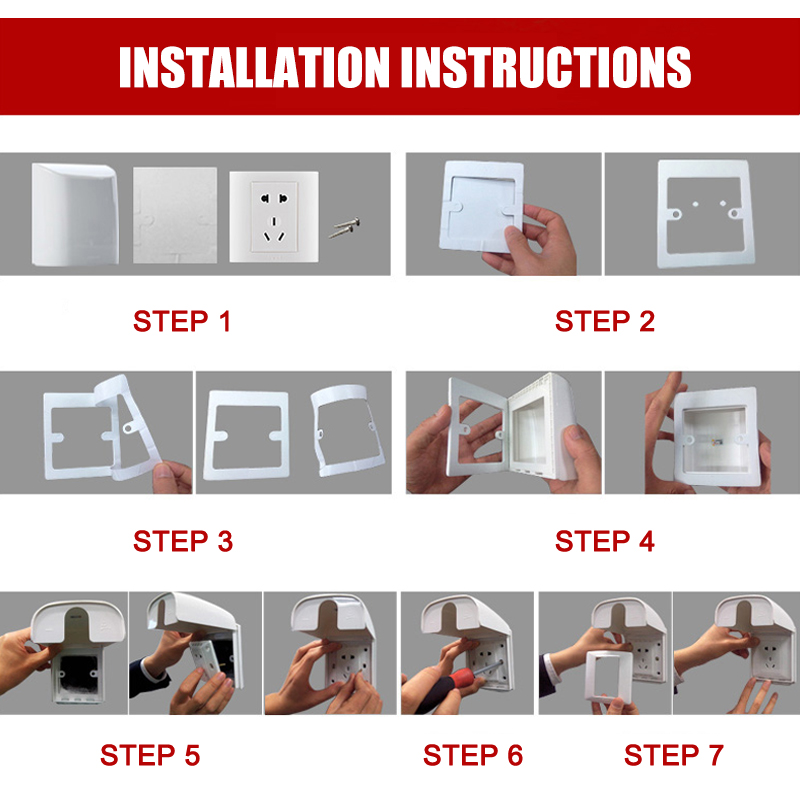 INSTALLATION INSTRUCTIONS

STEP 1

STEP 2

STEP 3

STEP 4

STEP 5

STEP 6

STEP 7