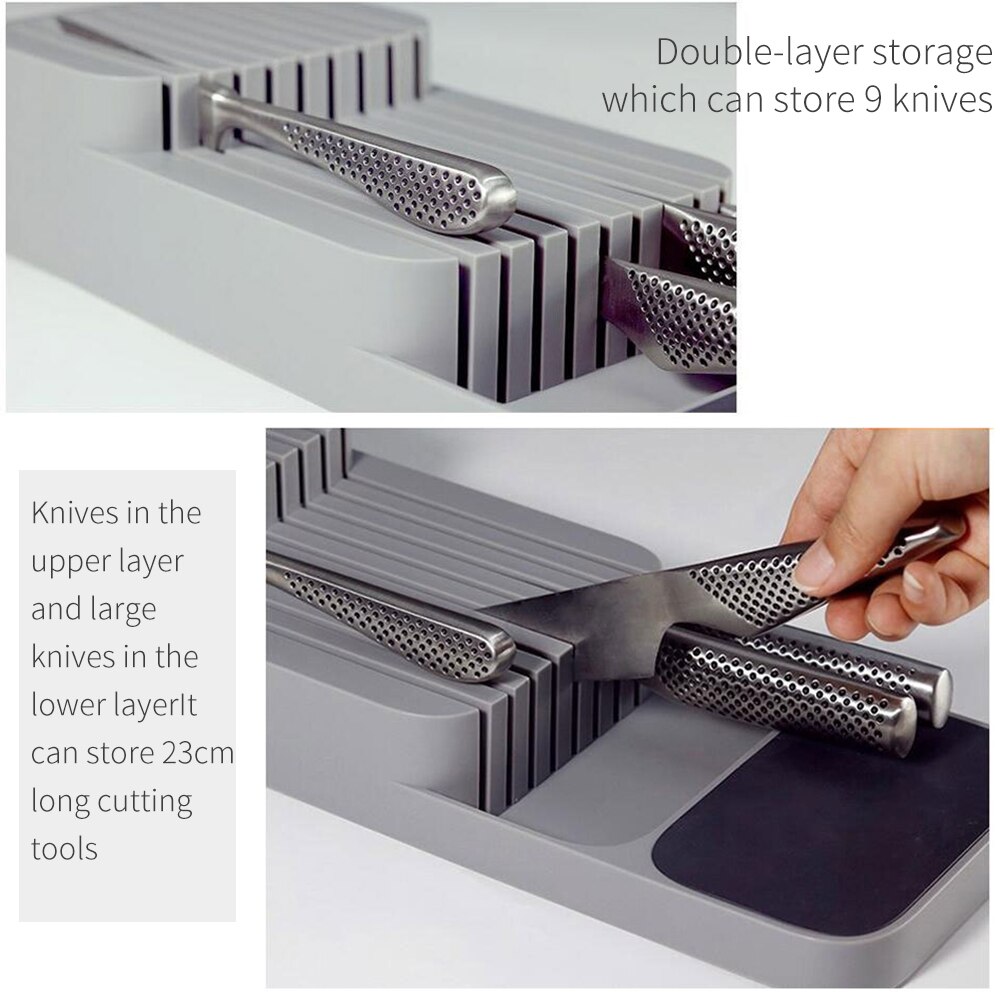 Double-layer storage which can store 9 knives

Knives in the upper layer and large knives in the lower layerIt can store 23cm long cutting tools