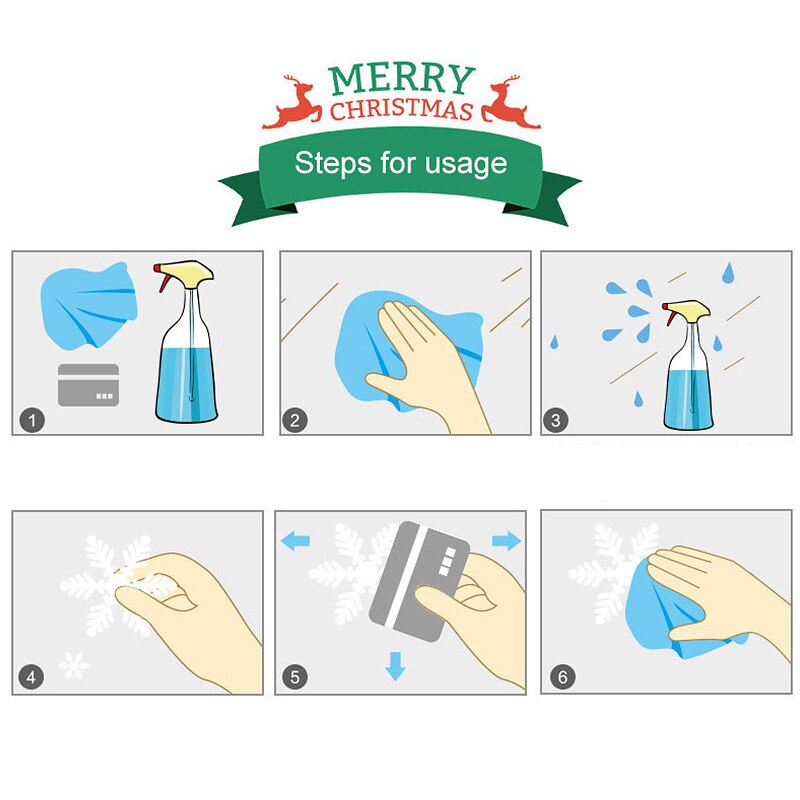 MERRY
CHRISTMAS

Steps for usage

1

2

3

4

5

6