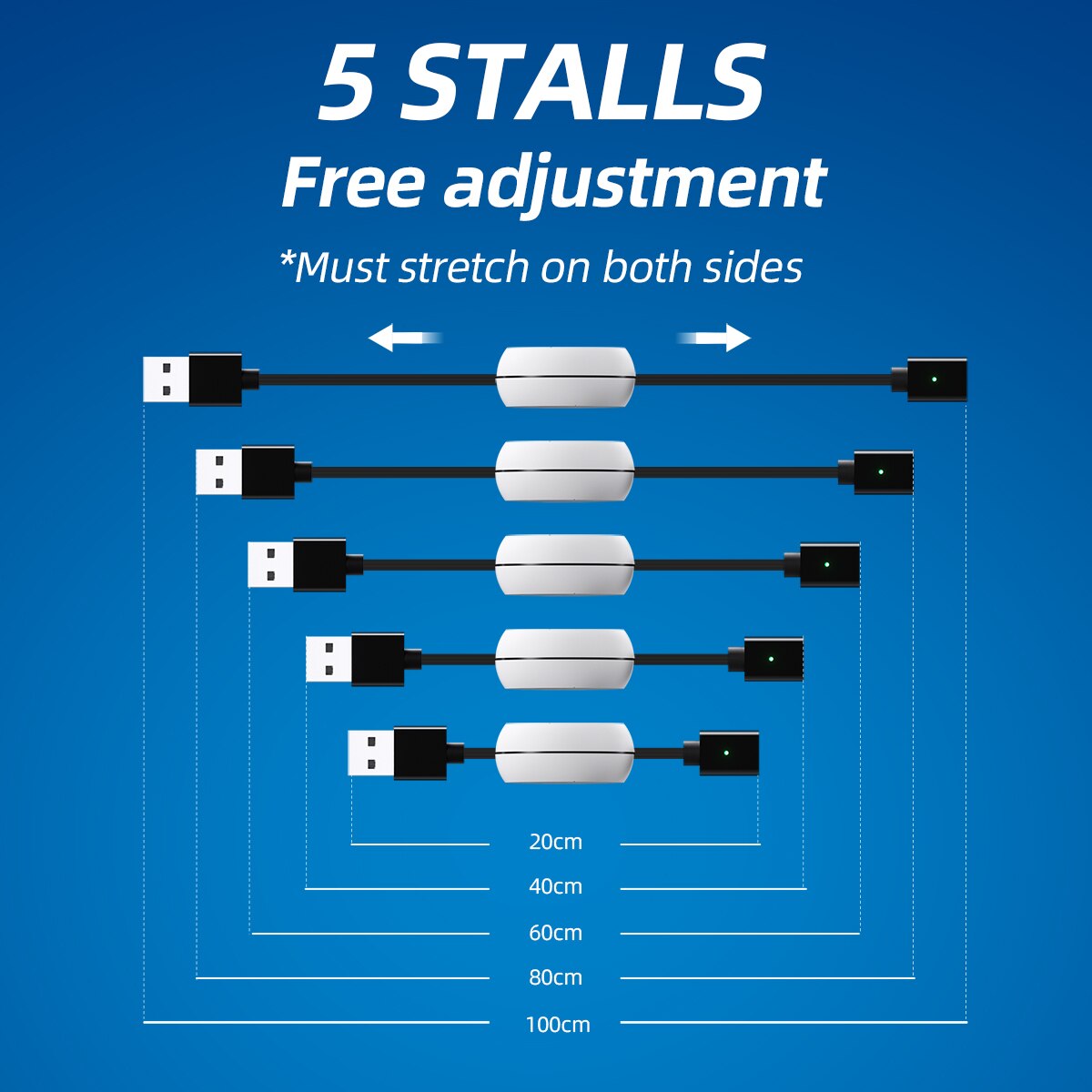 5 STALLS
Free adjustment
*Must stretch on both sides

20cm
40cm
60cm
80cm
100cm