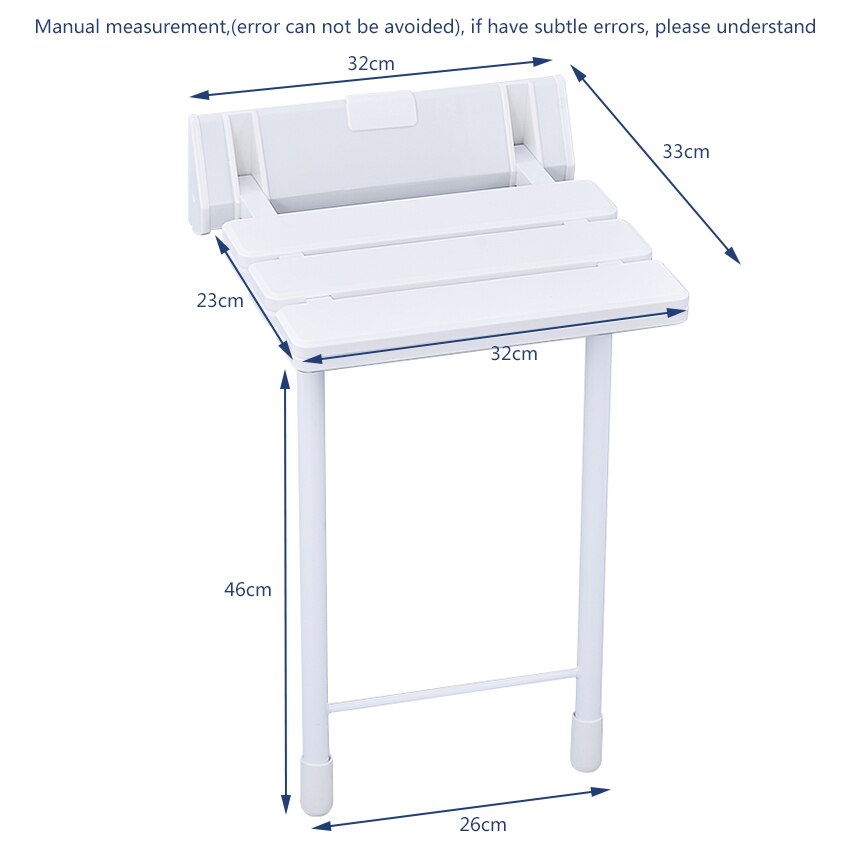 Manual measurement,(error can not be avoided), if have subtle errors, please understand

32cm

33cm

23cm

32cm

46cm

26cm