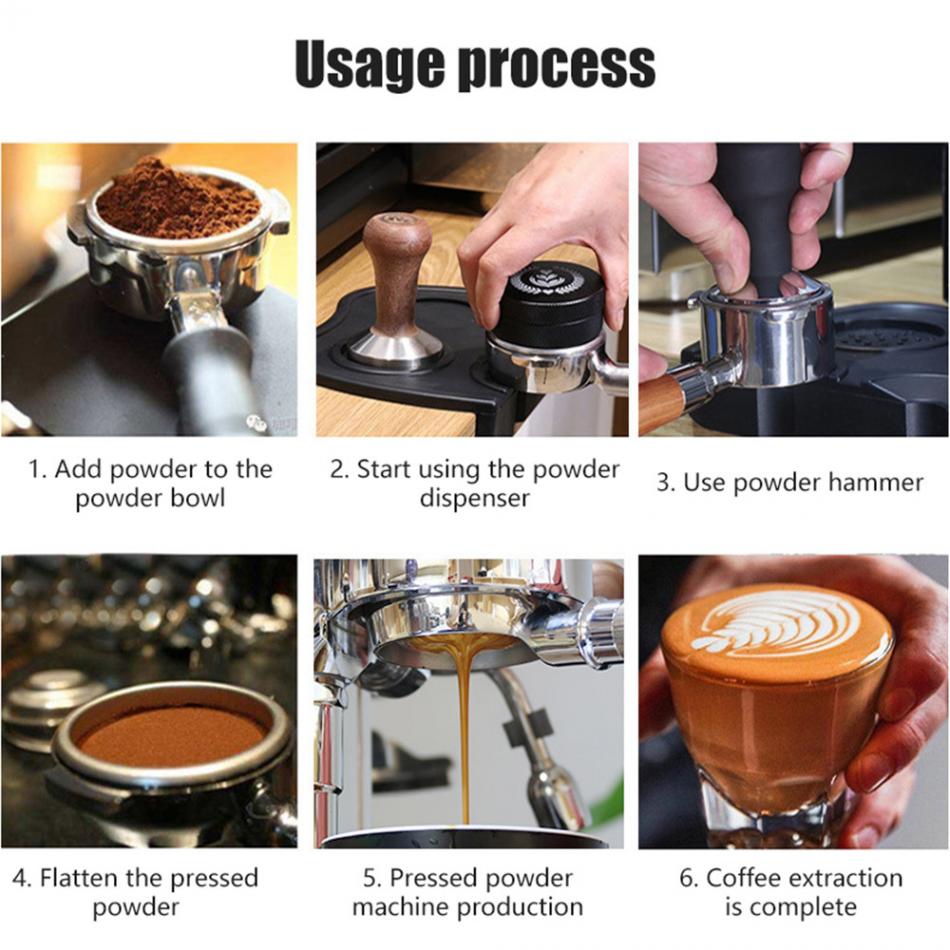 Usage process

1. Add powder to the powder bowl

2. Start using the powder dispenser

3. Use powder hammer

4. Flatten the pressed powder

5. Pressed powder machine production

6. Coffee extraction is complete