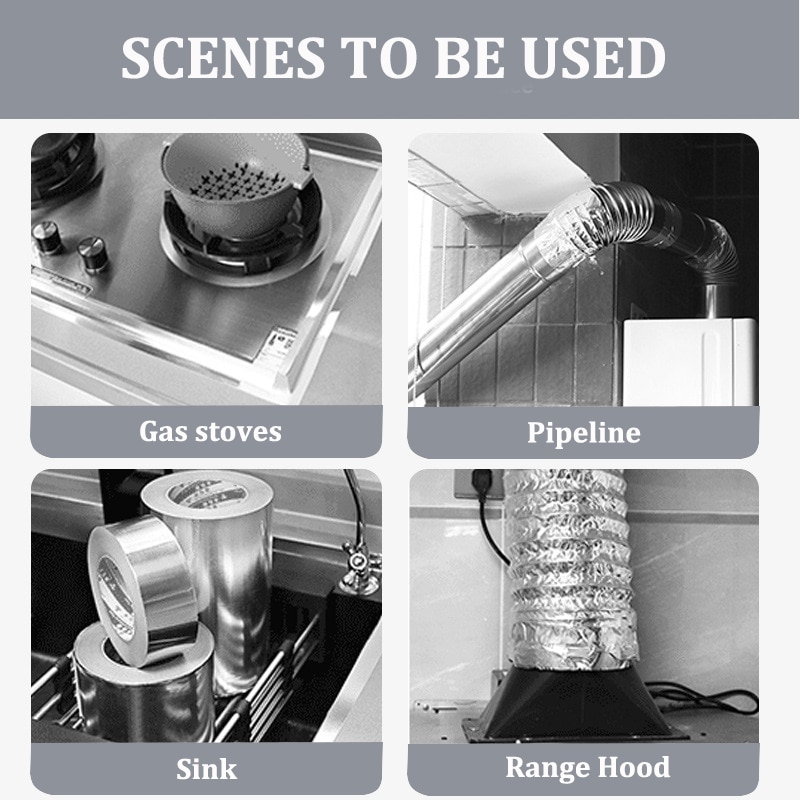 SCENES TO BE USED

Gas stoves

Pipeline

Sink

Range Hood