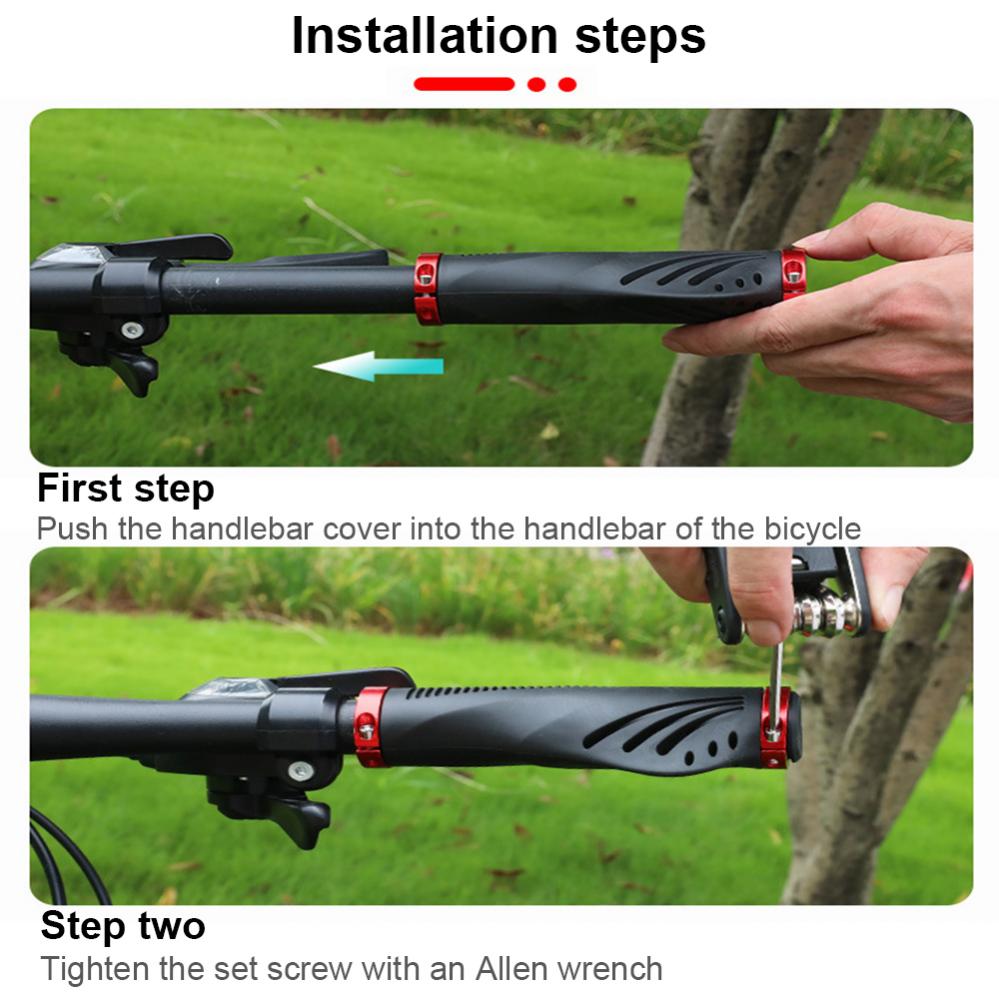 Installation steps

First step
Push the handlebar cover into the handlebar of the bicycle

Step two
Tighten the set screw with an Allen wrench