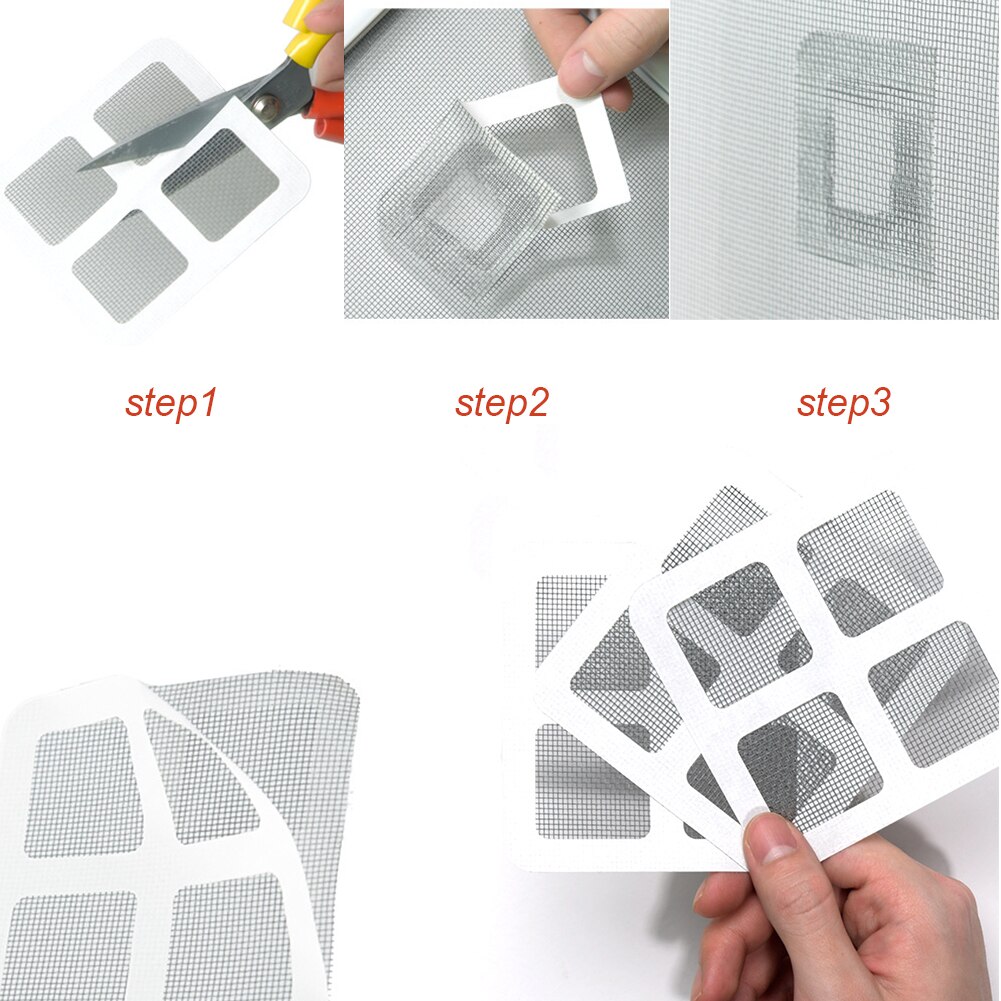 step1

step2

step3