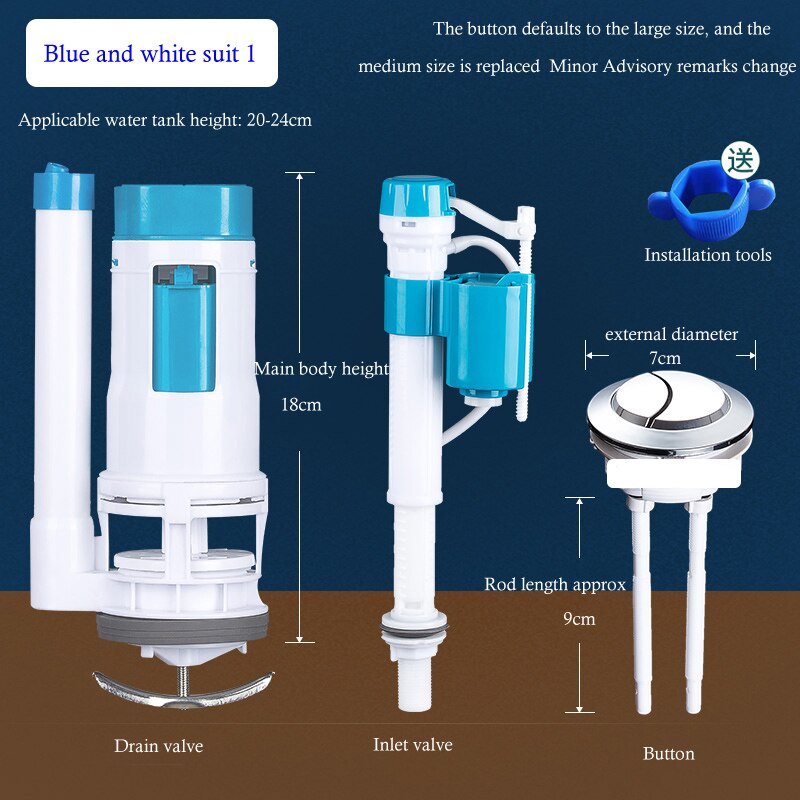 Blue and white suit 1

The button defaults to the large size, and the medium size is replaced Minor Advisory remarks change

Applicable water tank height: 20-24cm

送

Installation tools

Main body height

18cm

external diameter

7cm

Rod length approx

9cm

Drain valve

Inlet valve

Button