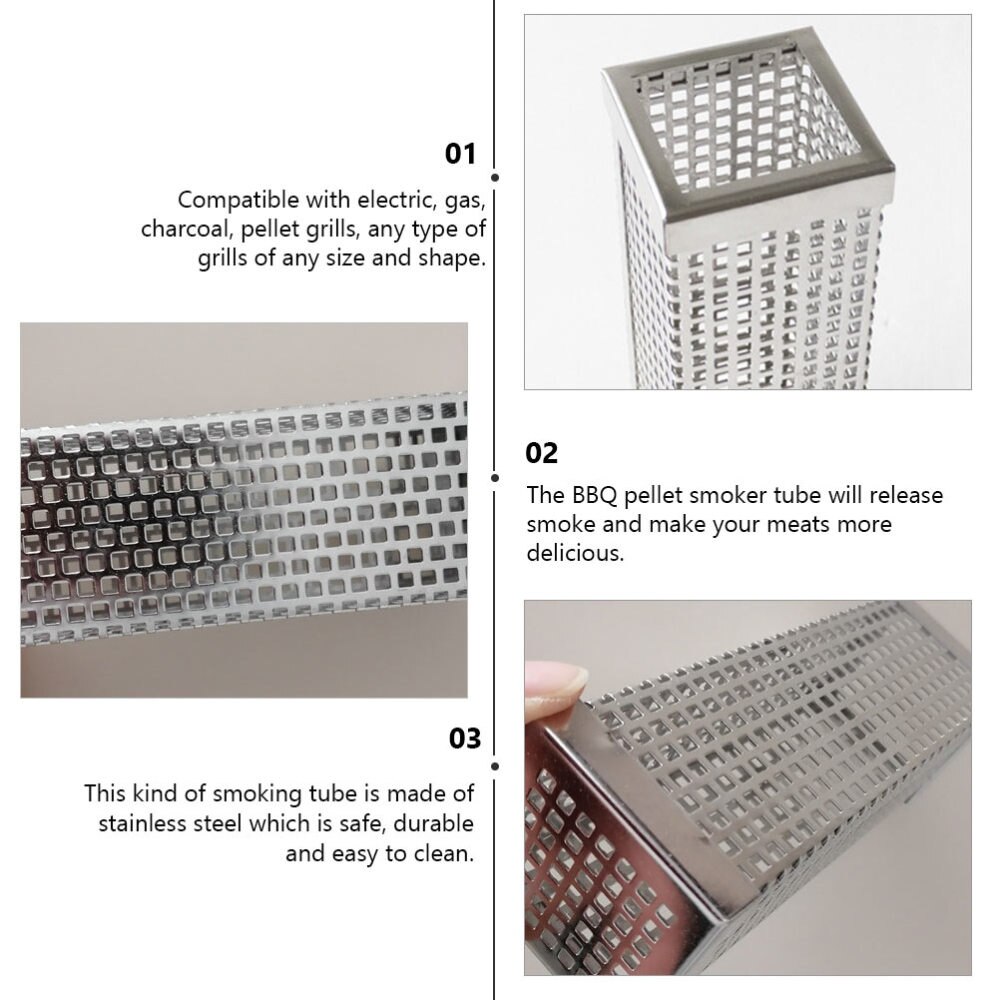 01

Compatible with electric, gas, charcoal, pellet grills, any type of grills of any size and shape.

02

The BBQ pellet smoker tube will release smoke and make your meats more delicious.

03

This kind of smoking tube is made of stainless steel which is safe, durable and easy to clean.