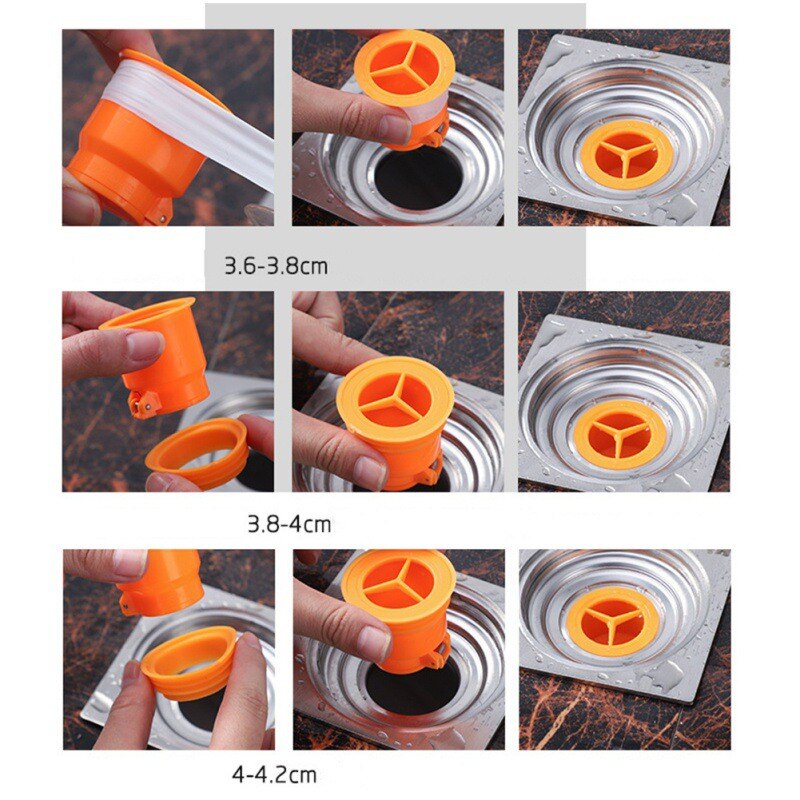 3.6-3.8cm

3.8-4cm

4-4.2cm