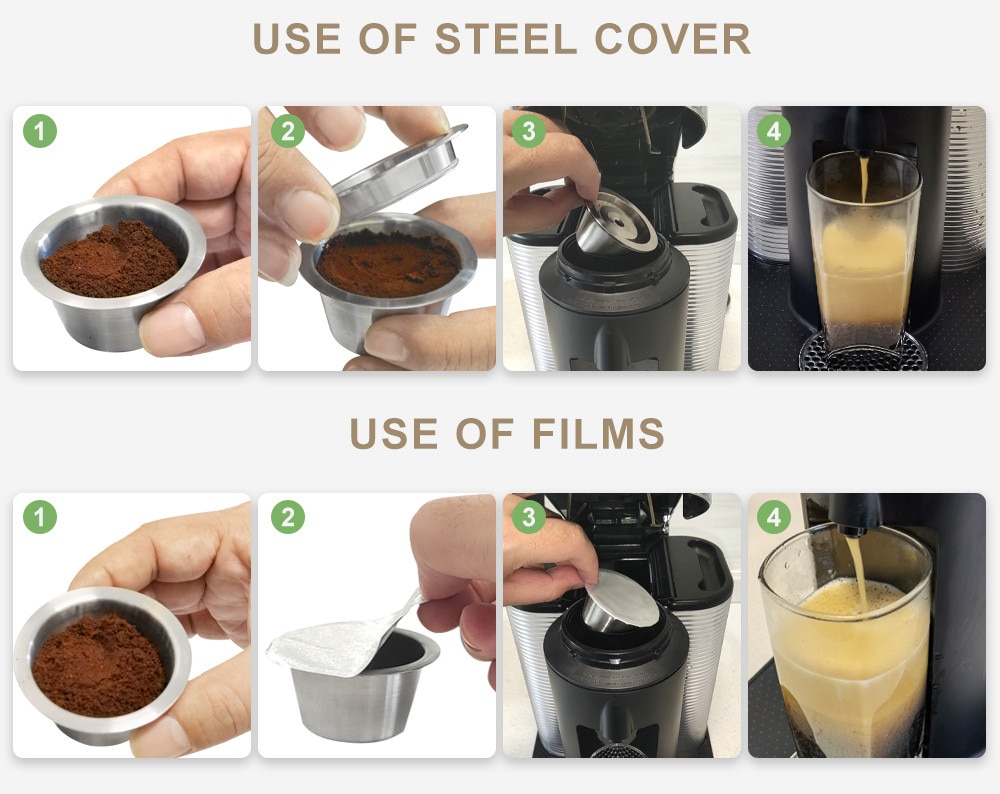 USE OF STEEL COVER

1

2

3

4

USE OF FILMS

1

2

3

4