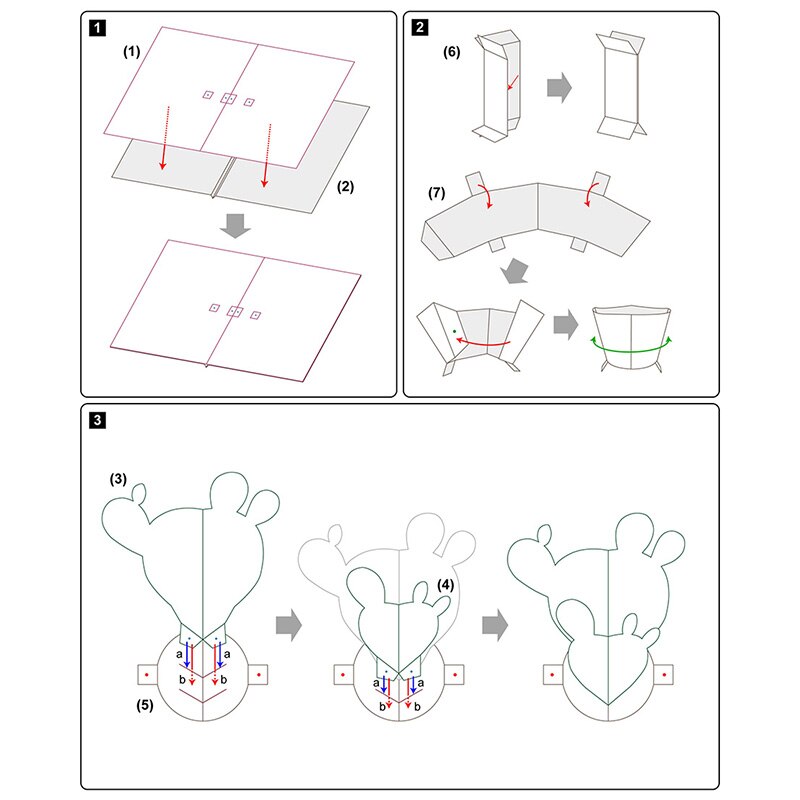 1

(1)

(2)

2

(6)

(7)

3

(3)

a a

b b

(5)

(4)

a a

b b