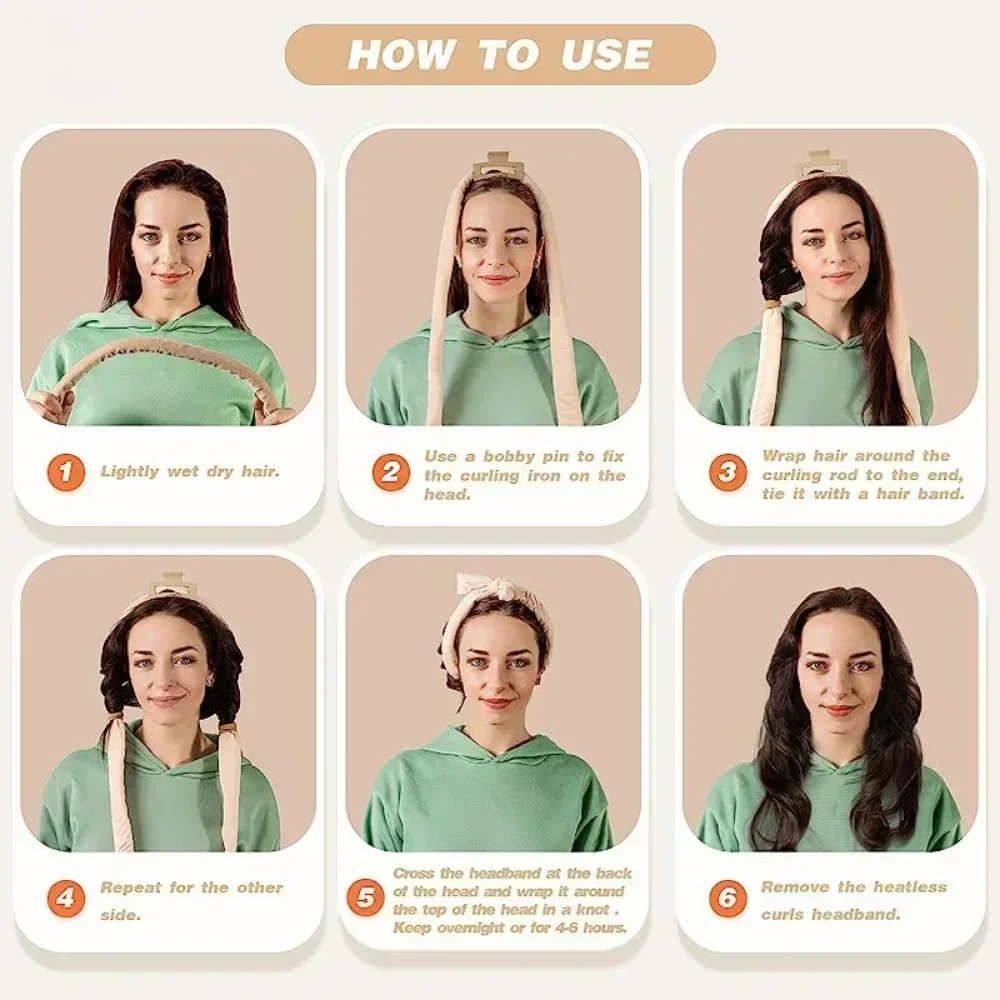 HOW TO USE

1 Lightly wet dry hair.

2 Use a bobby pin to fix the curling iron on the head.

3 Wrap hair around the curling rod to the end, tie it with a hair band.

4 Repeat for the other side.

5 Cross the headband at the back of the head and wrap it around the top of the head in a knot . Keep overnight or for 4-6 hours.

6 Remove the heatless curls headband.