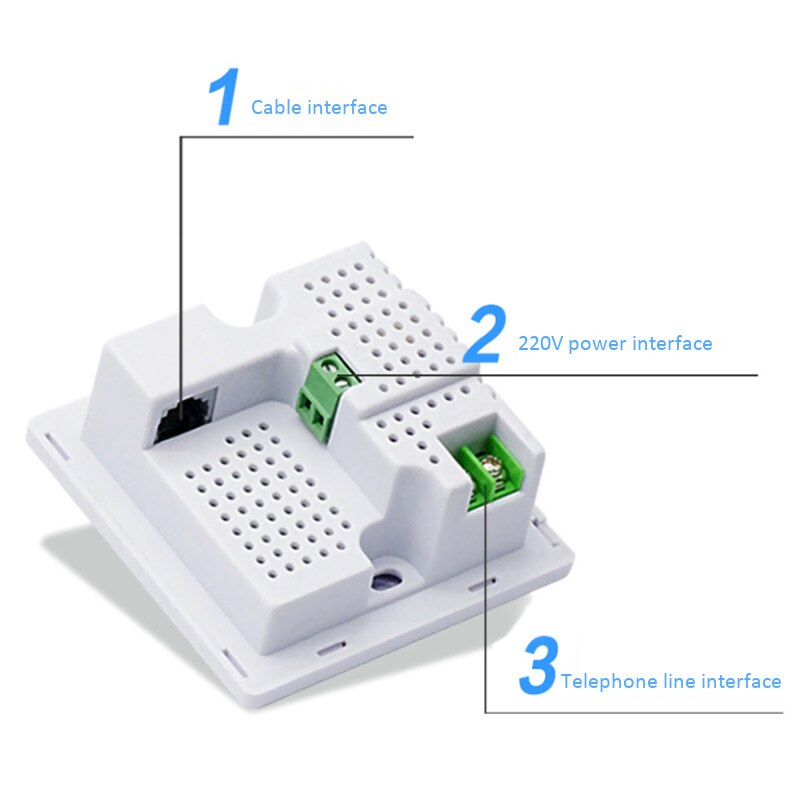 1 Cable interface

2 220V power interface

3 Telephone line interface