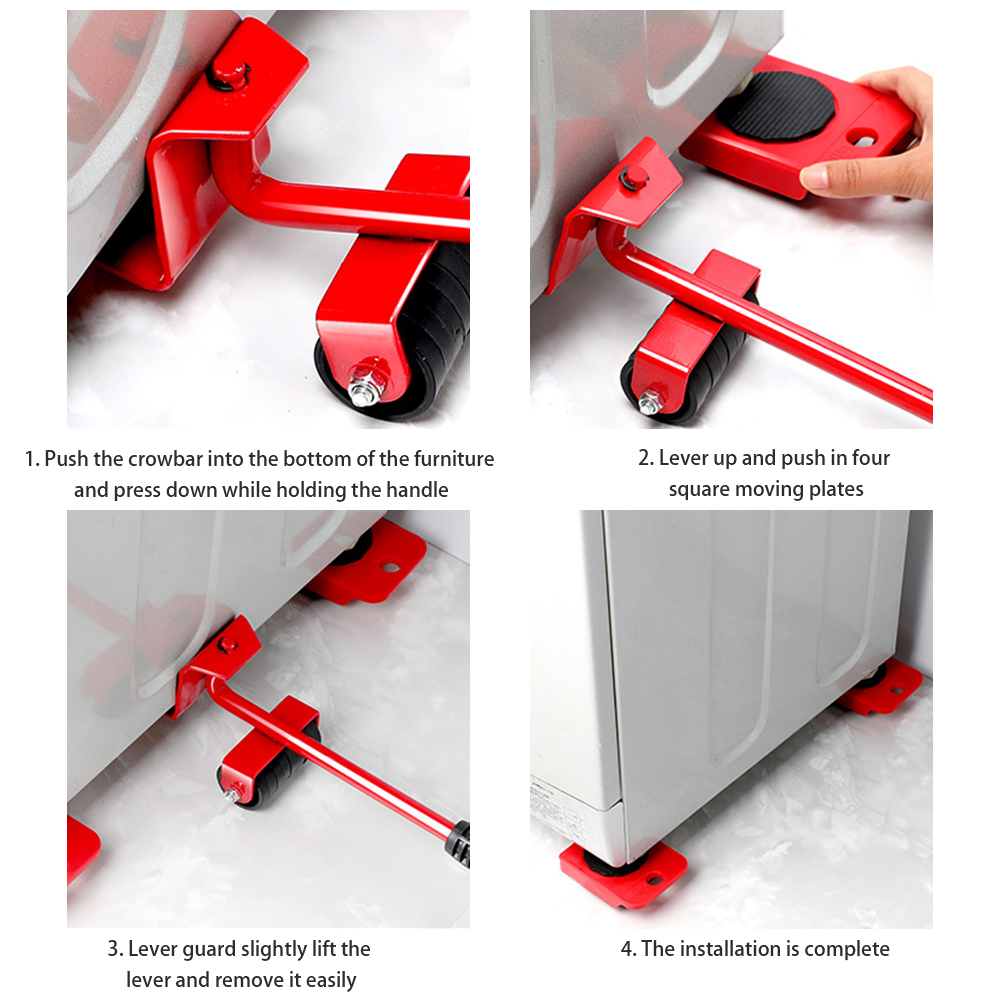 1. Push the crowbar into the bottom of the furniture and press down while holding the handle

2. Lever up and push in four square moving plates

3. Lever guard slightly lift the lever and remove it easily

4. The installation is complete