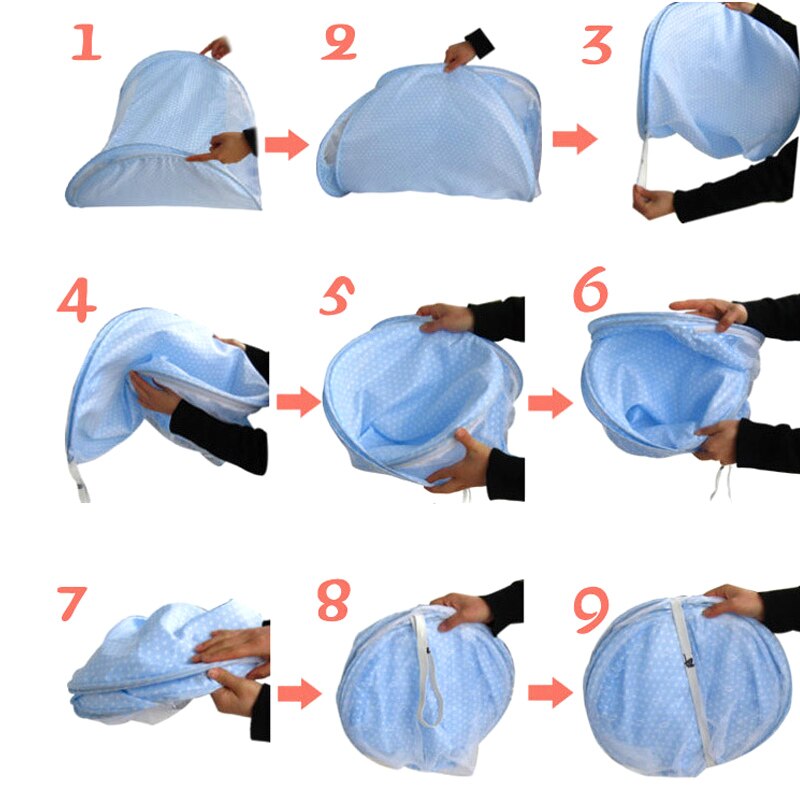 1

2

3

4

5

6

7

8

9