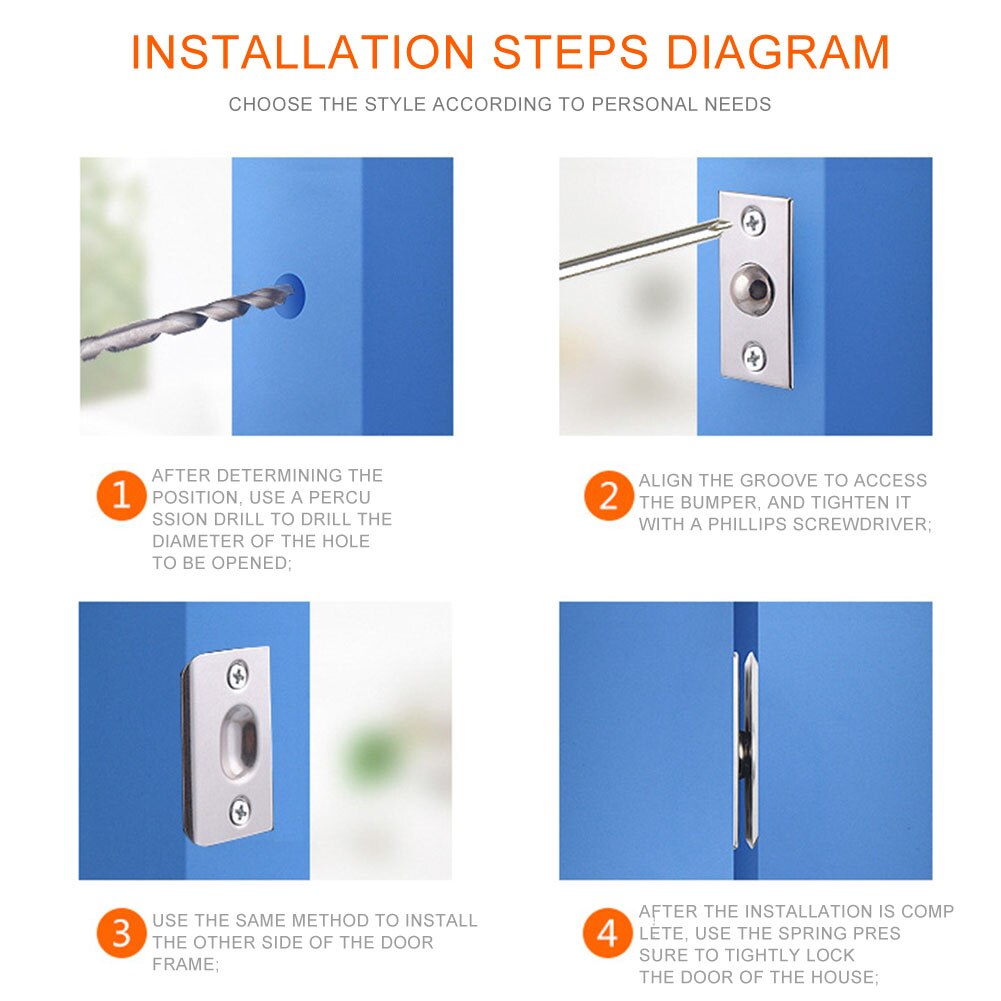 INSTALLATION STEPS DIAGRAM

CHOOSE THE STYLE ACCORDING TO PERSONAL NEEDS

1 AFTER DETERMINING THE POSITION, USE A PERCU SSION DRILL TO DRILL THE DIAMETER OF THE HOLE TO BE OPENED;

2 ALIGN THE GROOVE TO ACCESS THE BUMPER, AND TIGHTEN IT WITH A PHILLIPS SCREWDRIVER;

3 USE THE SAME METHOD TO INSTALL THE OTHER SIDE OF THE DOOR FRAME;

4 AFTER THE INSTALLATION IS COMP LETE, USE THE SPRING PRES SURE TO TIGHTLY LOCK THE DOOR OF THE HOUSE;