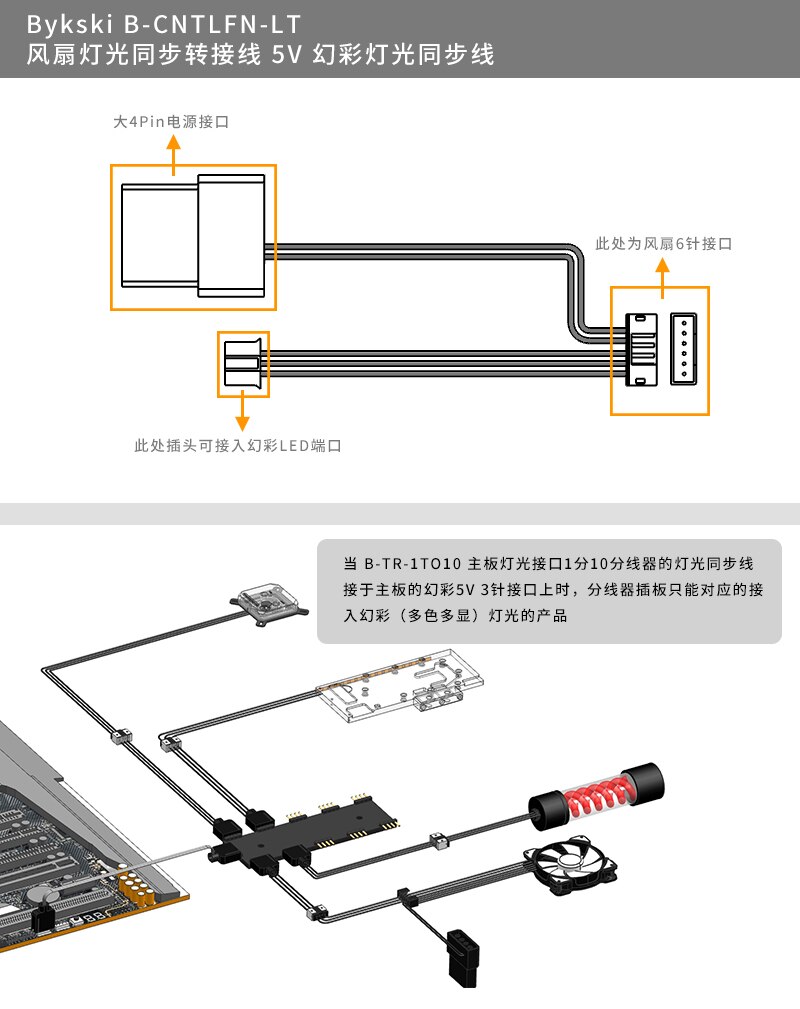 Bykski B-CNTLFN-LT
风扇灯光同步转接线 5V 幻彩灯光同步线

大4Pin电源接口

此处为风扇6针接口

此处插头可接入幻彩LED端口

当 B-TR-1TO10 主板灯光接口1分10分线器的灯光同步线接于主板的幻彩5V 3针接口上时，分线器插板只能对应的接入幻彩（多色多显）灯光的产品