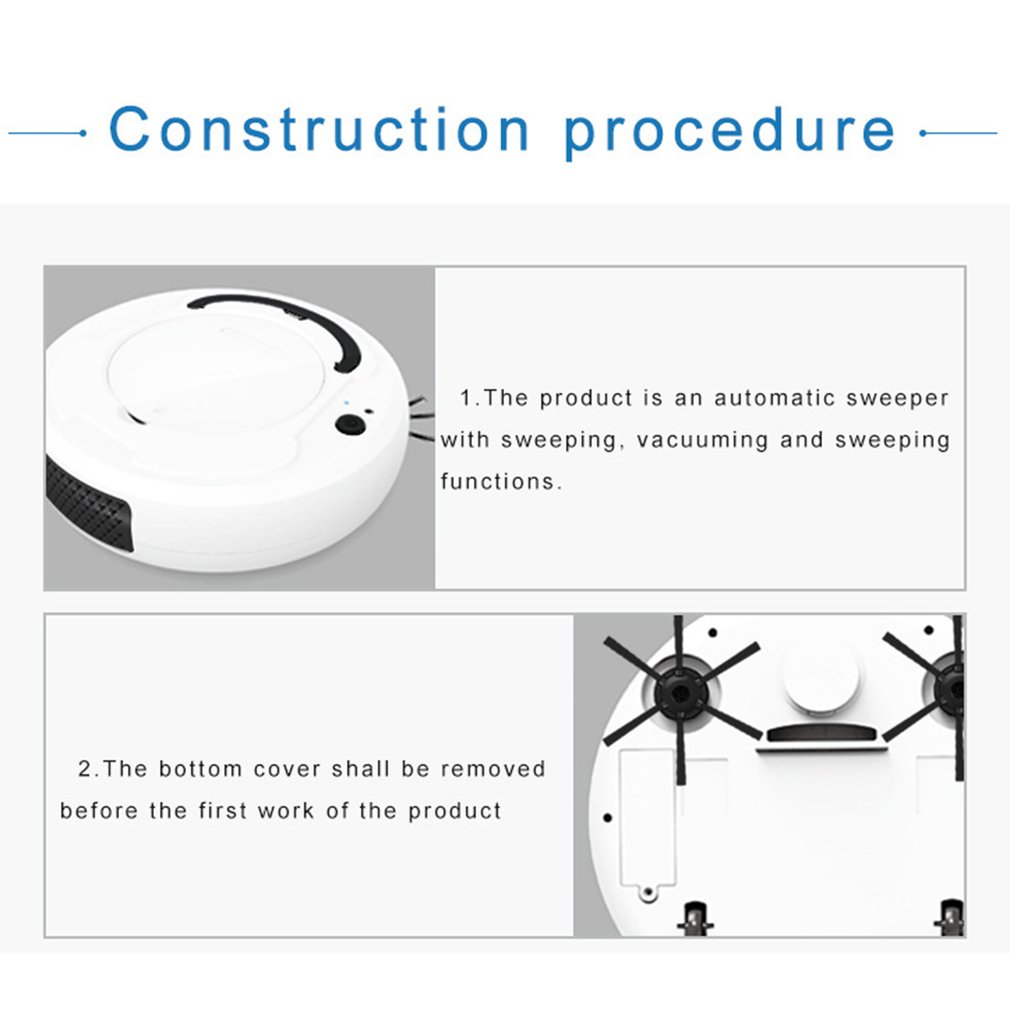 Construction procedure

1.The product is an automatic sweeper with sweeping, vacuuming and sweeping functions.

2.The bottom cover shall be removed before the first work of the product