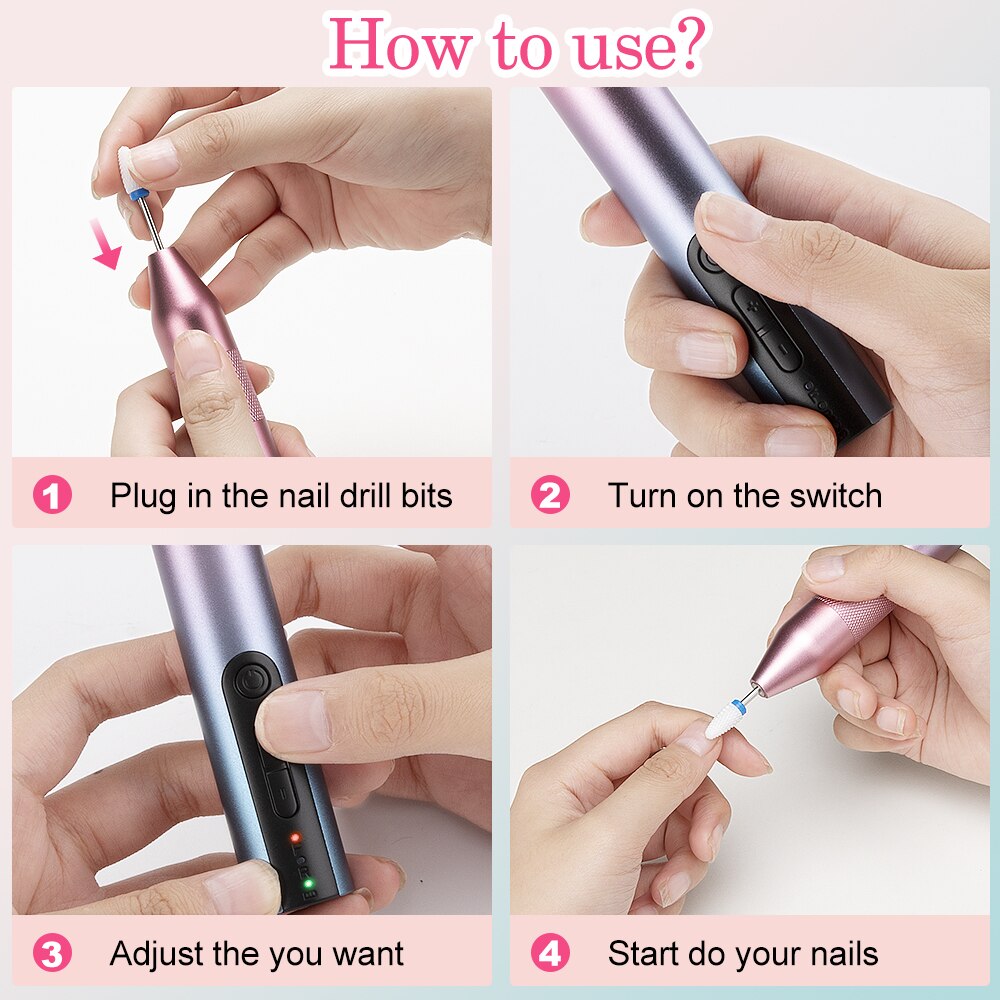 How to use?

1 Plug in the nail drill bits

2 Turn on the switch

3 Adjust the you want

4 Start do your nails