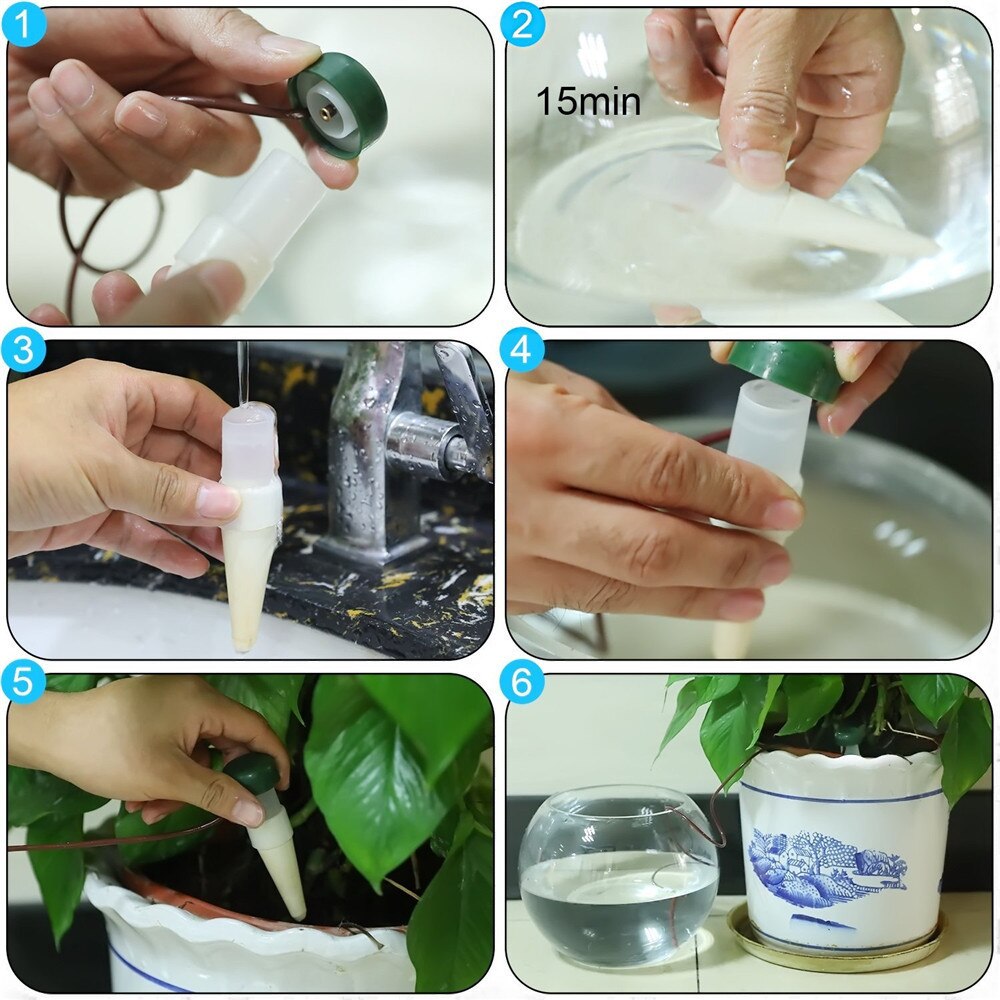 1
2
15min
3
4
5
6