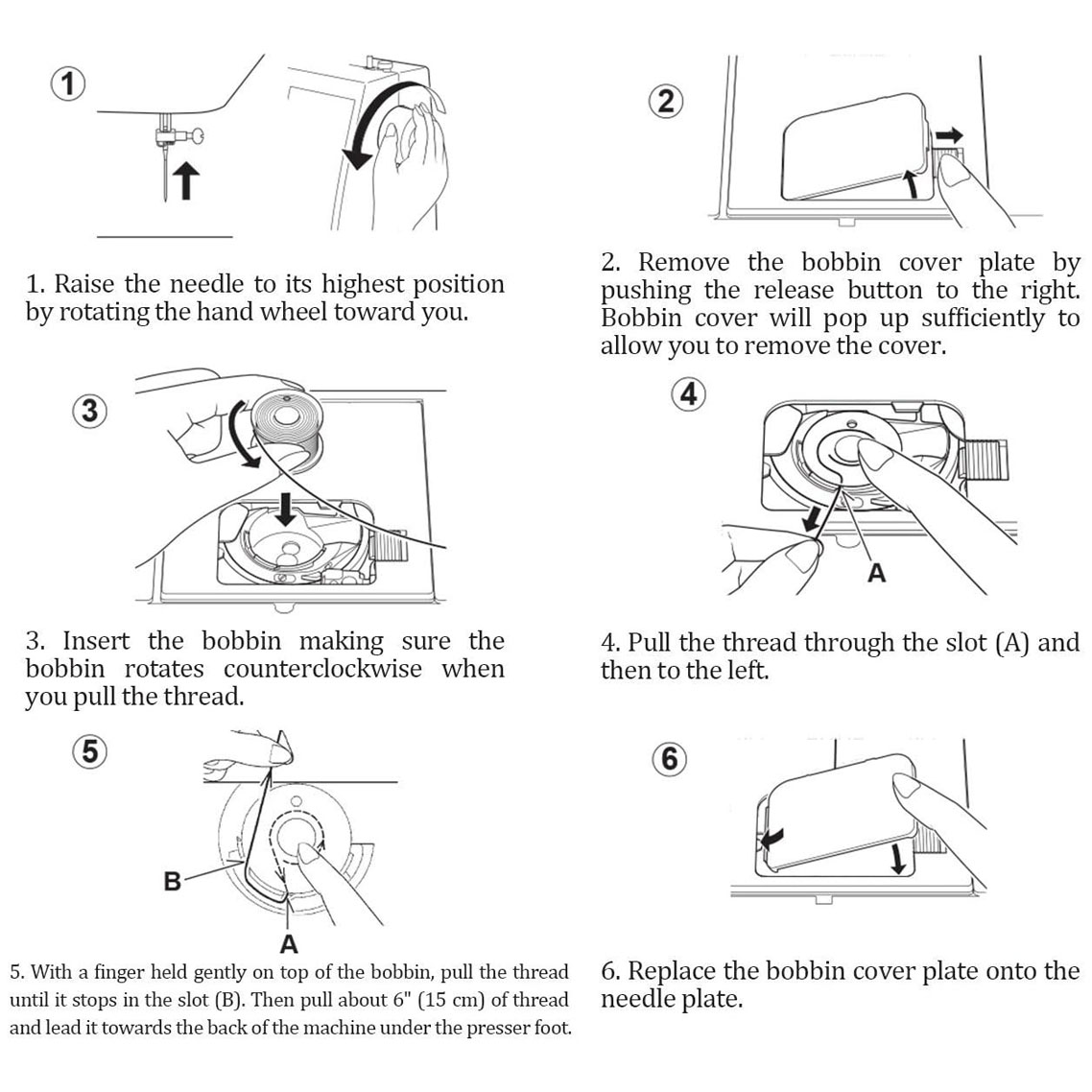 ①

1. Raise the needle to its highest position by rotating the hand wheel toward you.

②

2. Remove the bobbin cover plate by pushing the release button to the right. Bobbin cover will pop up sufficiently to allow you to remove the cover.

③

3. Insert the bobbin making sure the bobbin rotates counterclockwise when you pull the thread.

④

A

4. Pull the thread through the slot (A) and then to the left.

⑤

B

A

5. With a finger held gently on top of the bobbin, pull the thread until it stops in the slot (B). Then pull about 6" (15 cm) of thread and lead it towards the back of the machine under the presser foot.

⑥

6. Replace the bobbin cover plate onto the needle plate.