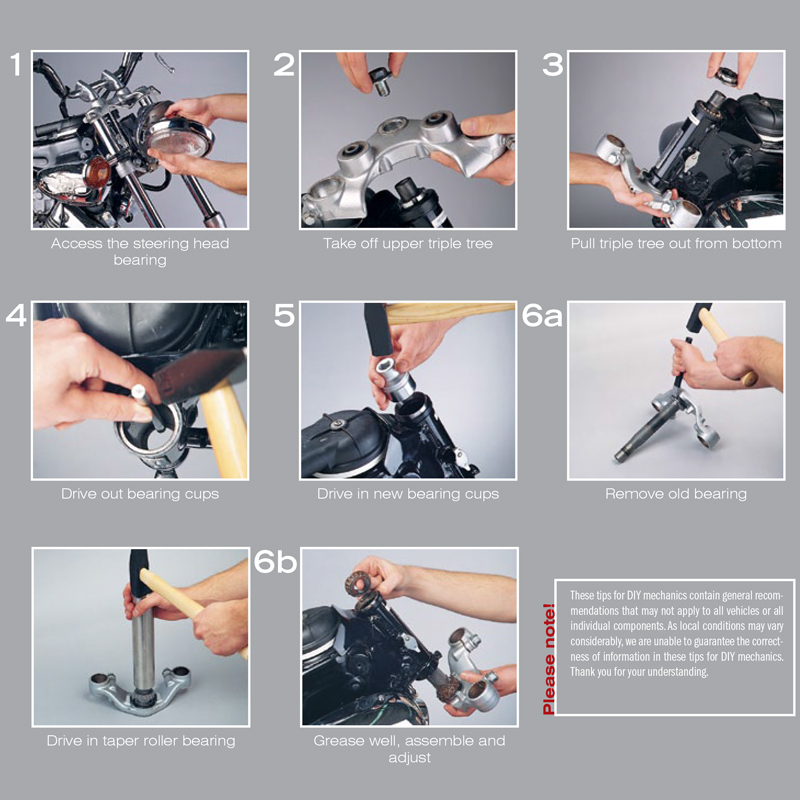 1
Access the steering head bearing

2
Take off upper triple tree

3
Pull triple tree out from bottom

4
Drive out bearing cups

5
Drive in new bearing cups

6a
Remove old bearing

Drive in taper roller bearing

6b
Grease well, assemble and adjust

Please note!
These tips for DIY mechanics contain general recommendations that may not apply to all vehicles or all individual components. As local conditions may vary considerably, we are unable to guarantee the correctness of information in these tips for DIY mechanics. Thank you for your understanding.