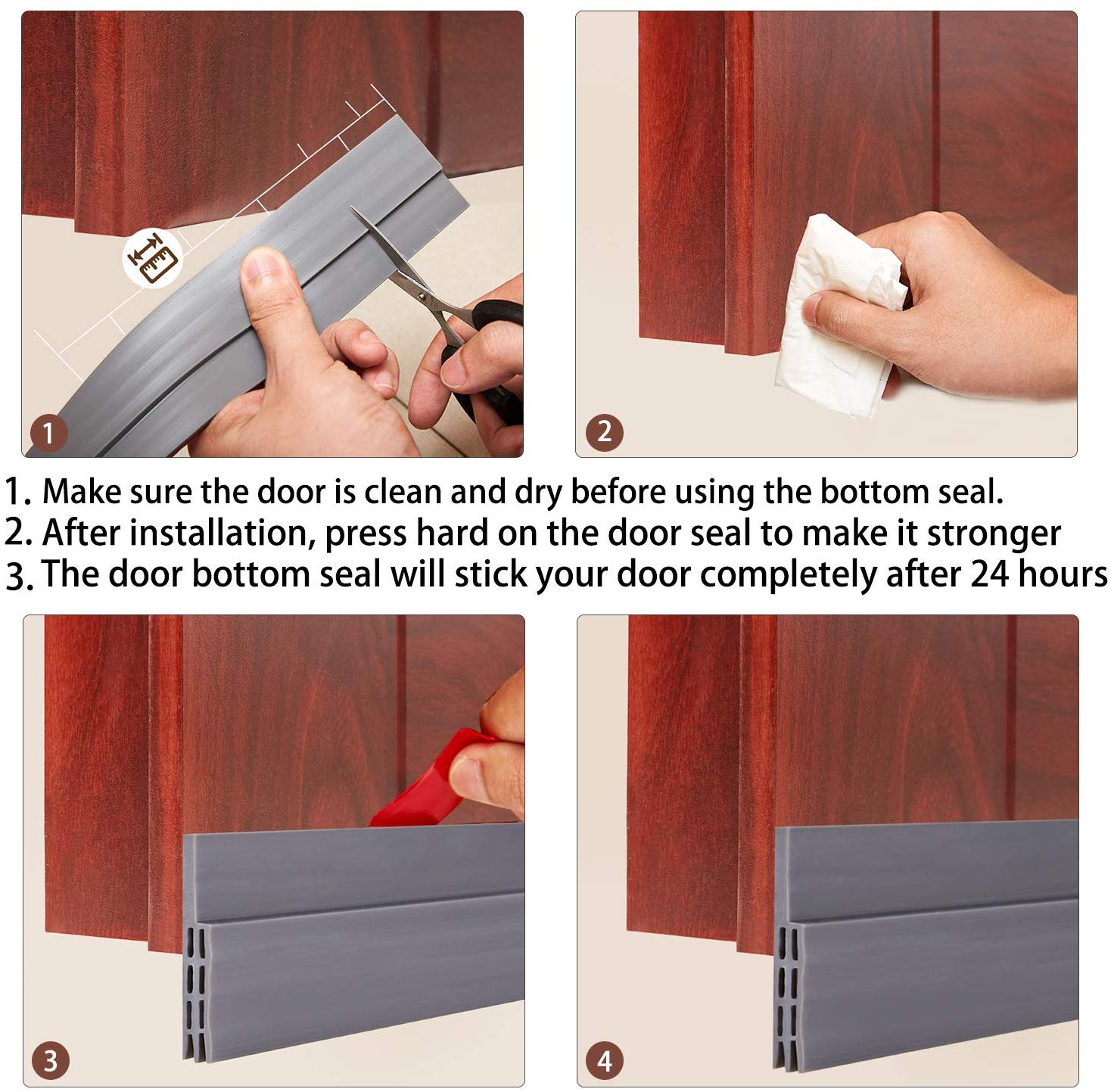 1

2

1. Make sure the door is clean and dry before using the bottom seal.
2. After installation, press hard on the door seal to make it stronger
3. The door bottom seal will stick your door completely after 24 hours

3

4