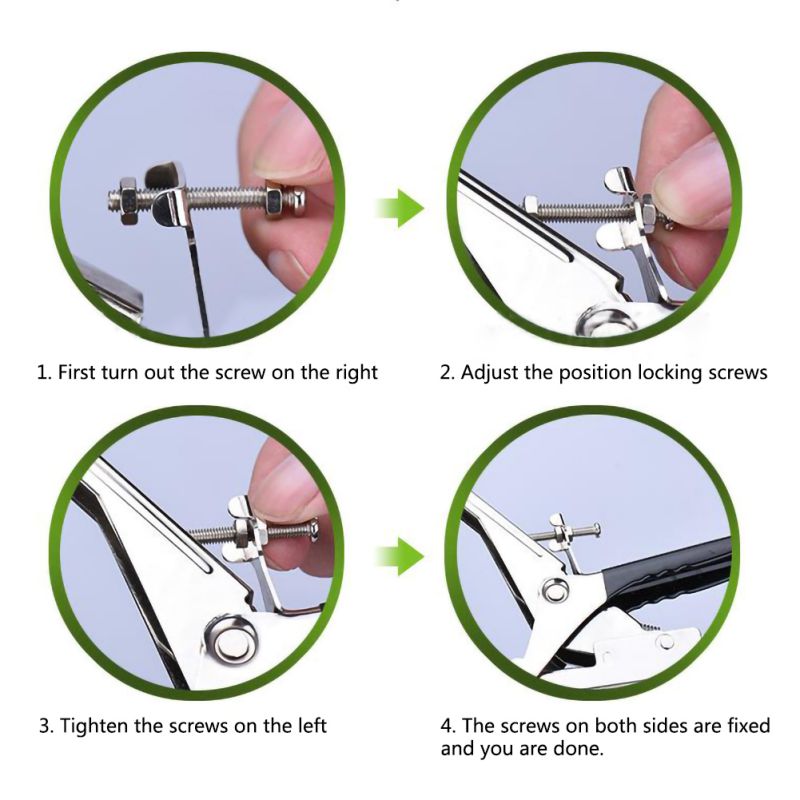 1. First turn out the screw on the right

2. Adjust the position locking screws

3. Tighten the screws on the left

4. The screws on both sides are fixed and you are done.