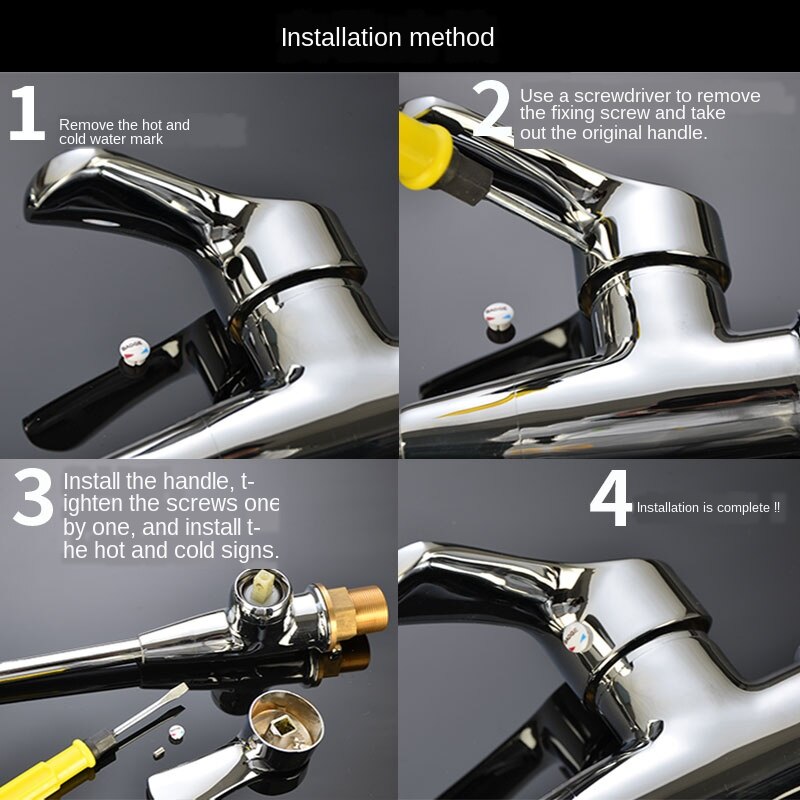 Installation method

1 Remove the hot and cold water mark

2 Use a screwdriver to remove the fixing screw and take out the original handle.

3 Install the handle, tighten the screws one by one, and install the hot and cold signs.

4 Installation is complete !!