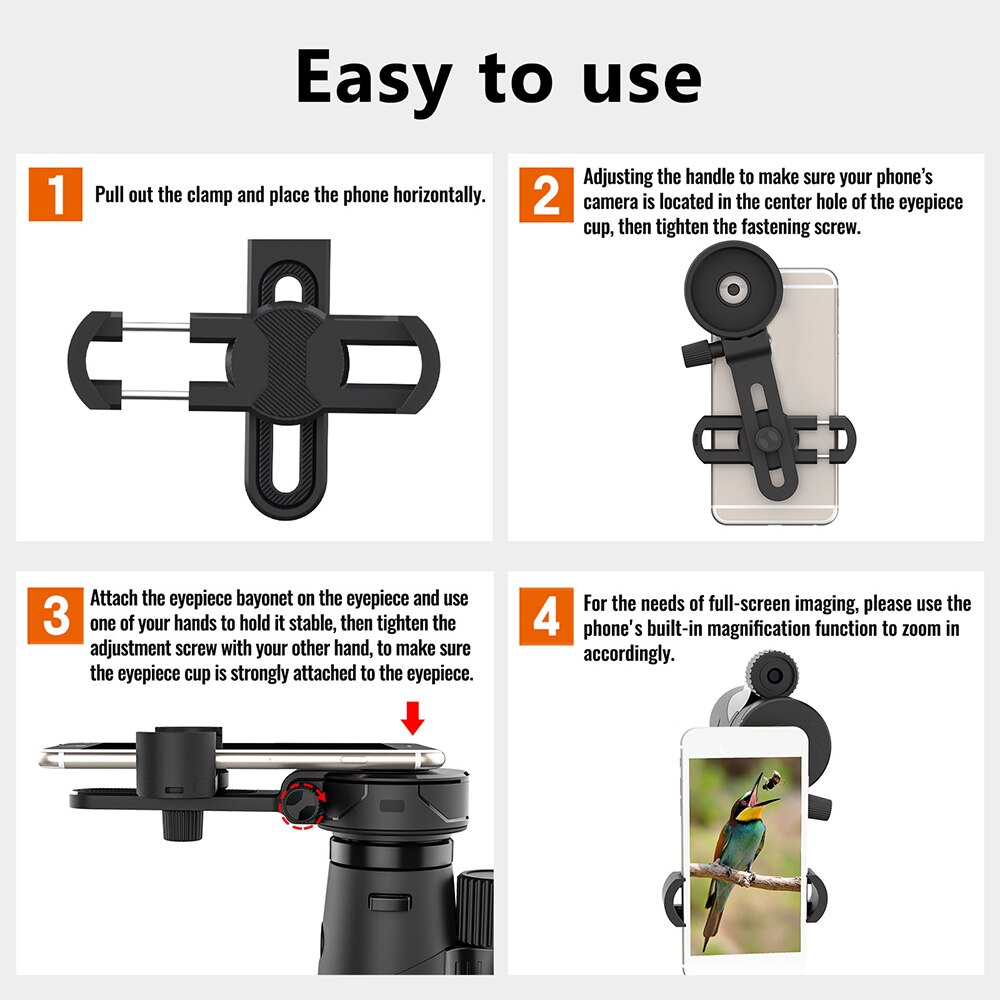 Easy to use

1 Pull out the clamp and place the phone horizontally.

2 Adjusting the handle to make sure your phone's camera is located in the center hole of the eyepiece cup, then tighten the fastening screw.

3 Attach the eyepiece bayonet on the eyepiece and use one of your hands to hold it stable, then tighten the adjustment screw with your other hand, to make sure the eyepiece cup is strongly attached to the eyepiece.

4 For the needs of full-screen imaging, please use the phone's built-in magnification function to zoom in accordingly.