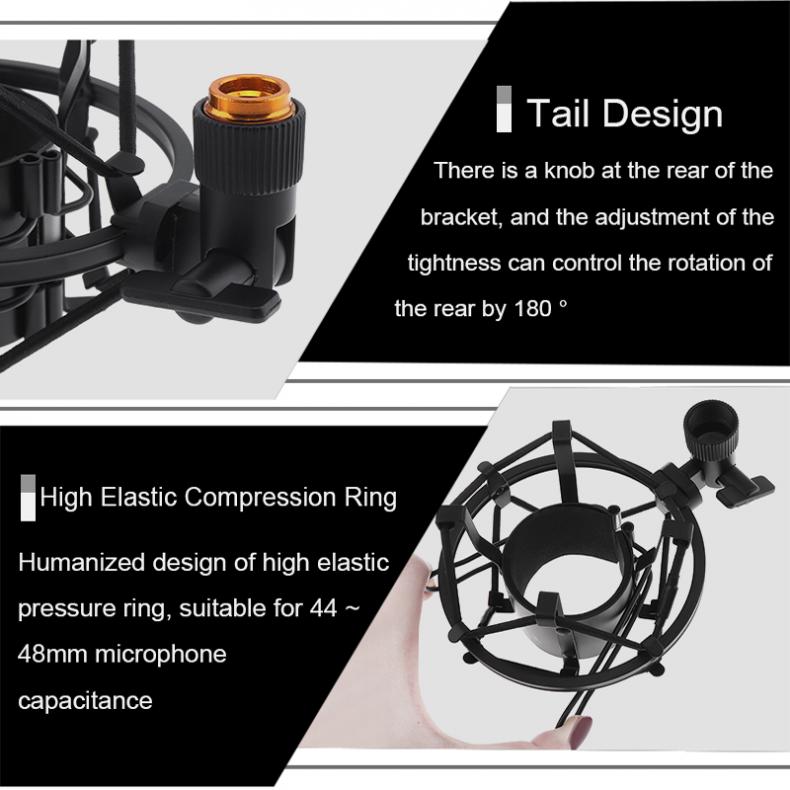 Tail Design

There is a knob at the rear of the bracket, and the adjustment of the tightness can control the rotation of the rear by 180 °

High Elastic Compression Ring

Humanized design of high elastic pressure ring, suitable for 44 ~ 48mm microphone capacitance